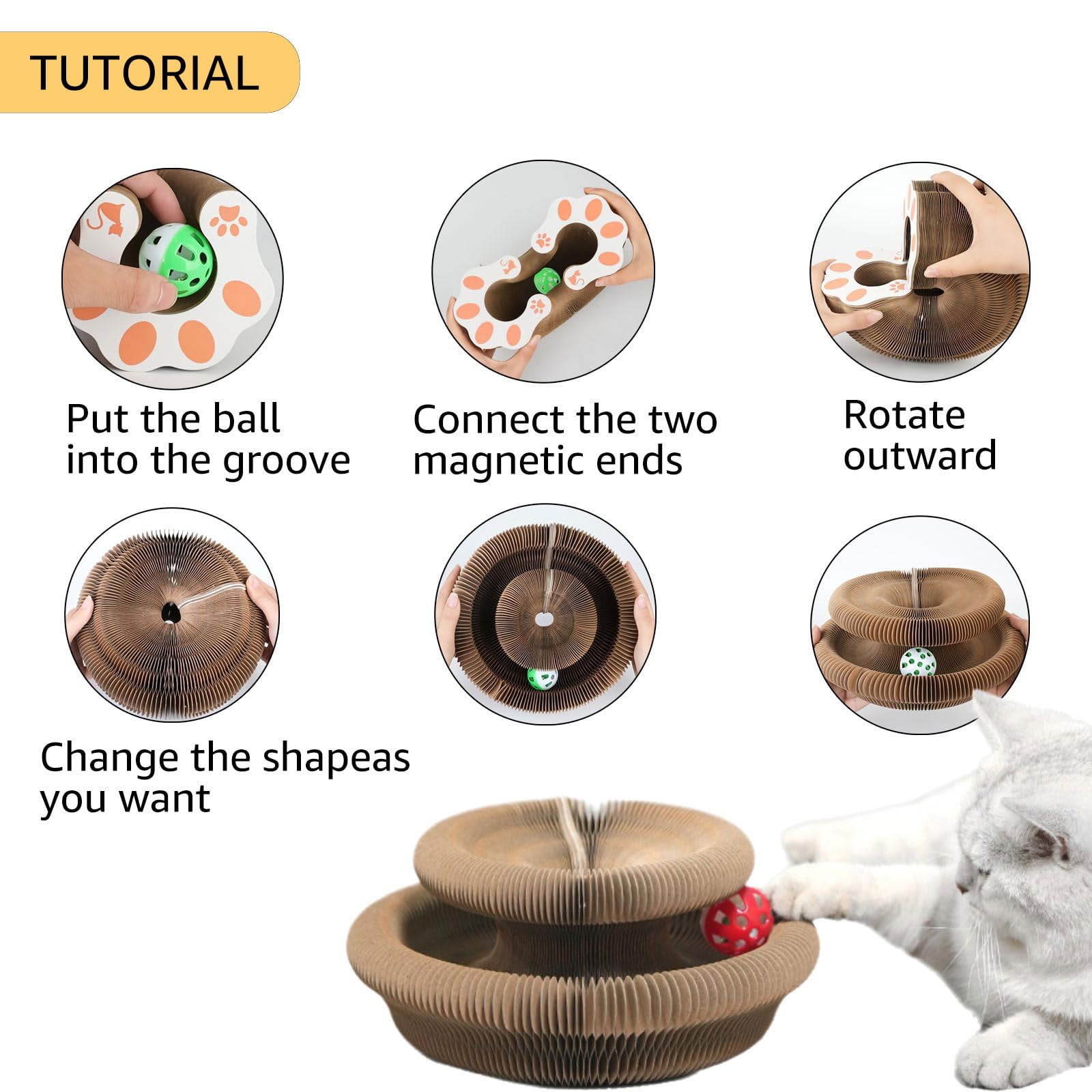 TUTORIAL

Put the ball into the groove

Connect the two magnetic ends

Rotate outward

Change the shapeas you want