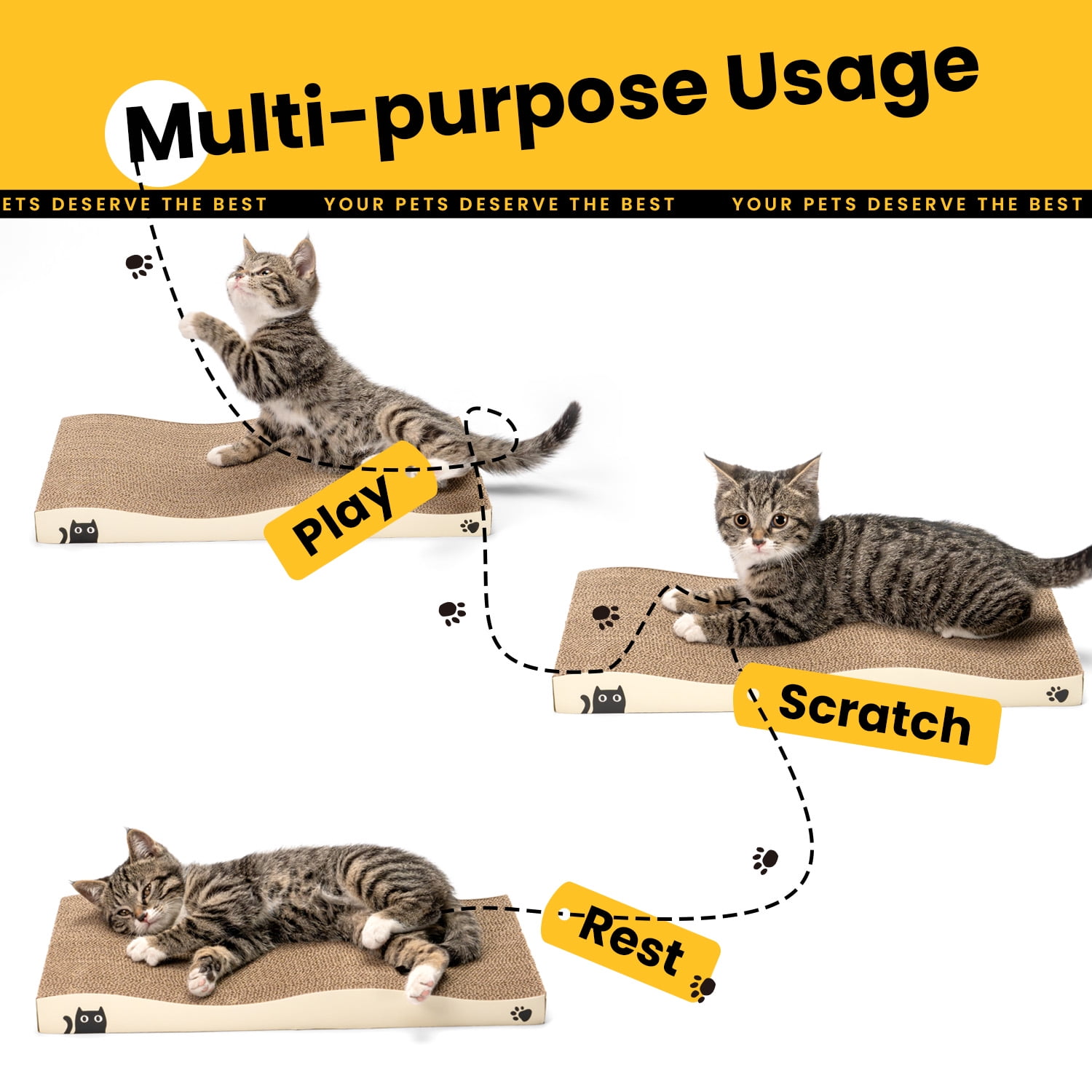 Multi-purpose Usage

ETS DESERVE THE BEST YOUR PETS DESERVE THE BEST YOUR PETS DESERVE THE BEST

Play

Scratch

Rest