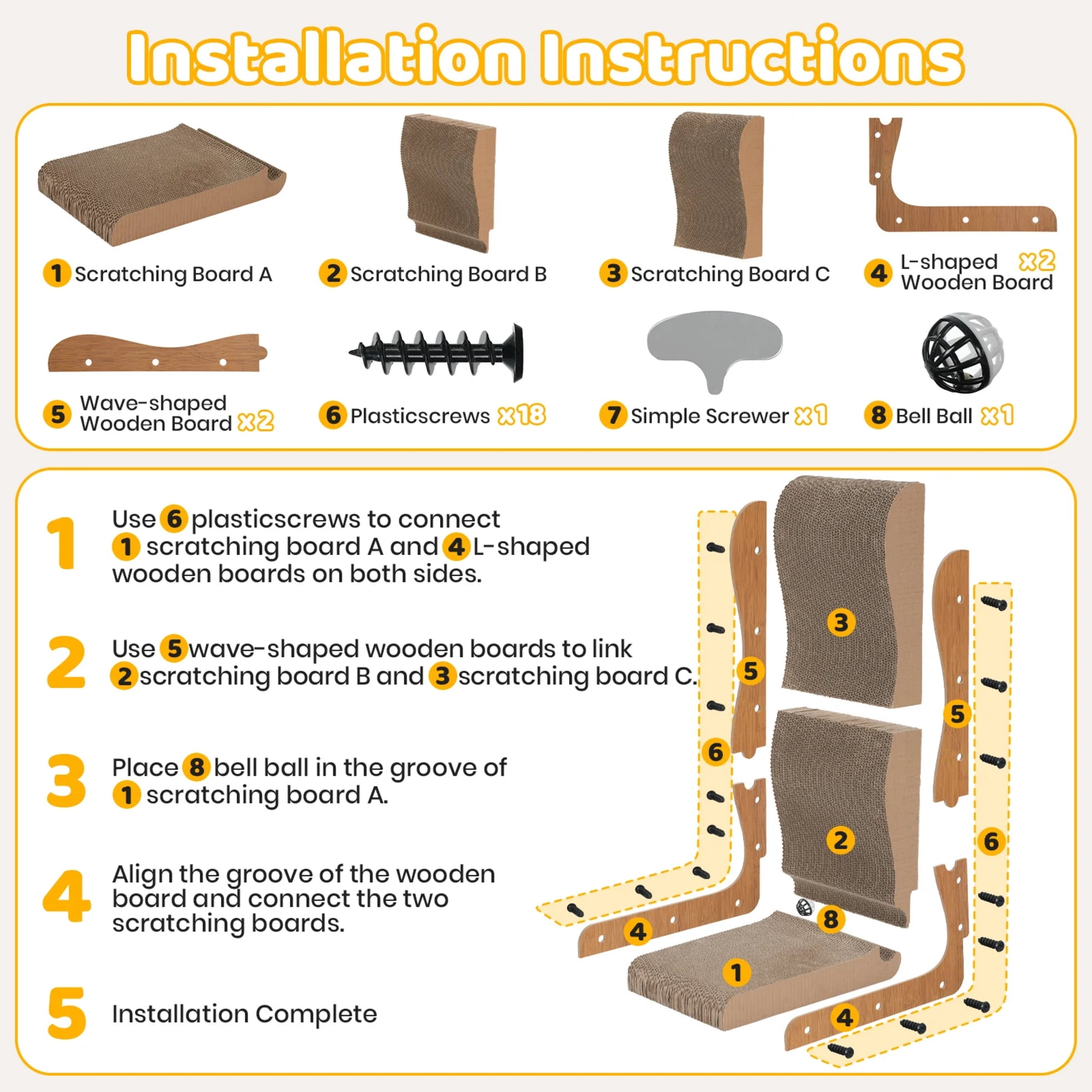 Installation Instructions

1 Scratching Board A

2 Scratching Board B

3 Scratching Board C

4 L-shaped Wooden Board x2

5 Wave-shaped Wooden Board x2

6 Plasticscrews x18

7 Simple Screwer x1

8 Bell Ball x1

1 Use 6 plasticscrews to connect 1 scratching board A and 4 L-shaped wooden boards on both sides.

2 Use 5 wave-shaped wooden boards to link 2 scratching board B and 3 scratching board C.

3 Place 8 bell ball in the groove of 1 scratching board A.

4 Align the groove of the wooden board and connect the two scratching boards.

5 Installation Complete

3
5
5
6
2
6
8
4
1
4