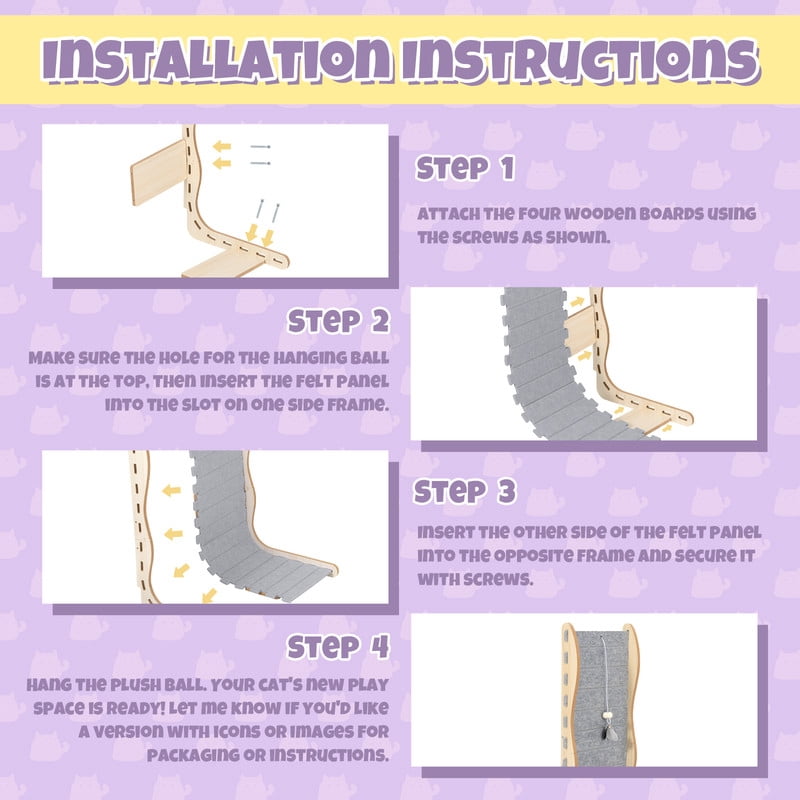 INSTALLATION INSTRUCTIONS

STEP 1

ATTACH THE FOUR WOODEN BOARDS USING THE SCREWS AS SHOWN.

STEP 2

MAKE SURE THE HOLE FOR THE HANGING BALL IS AT THE TOP, THEN INSERT THE FELT PANEL INTO THE SLOT ON ONE SIDE FRAME.

STEP 3

INSERT THE OTHER SIDE OF THE FELT PANEL INTO THE OPPOSITE FRAME AND SECURE IT WITH SCREWS.

STEP 4

HANG THE PLUSH BALL. YOUR CAT'S NEW PLAY SPACE IS READY! LET ME KNOW IF YOU'D LIKE A VERSION WITH ICONS OR IMAGES FOR PACKAGING OR INSTRUCTIONS.