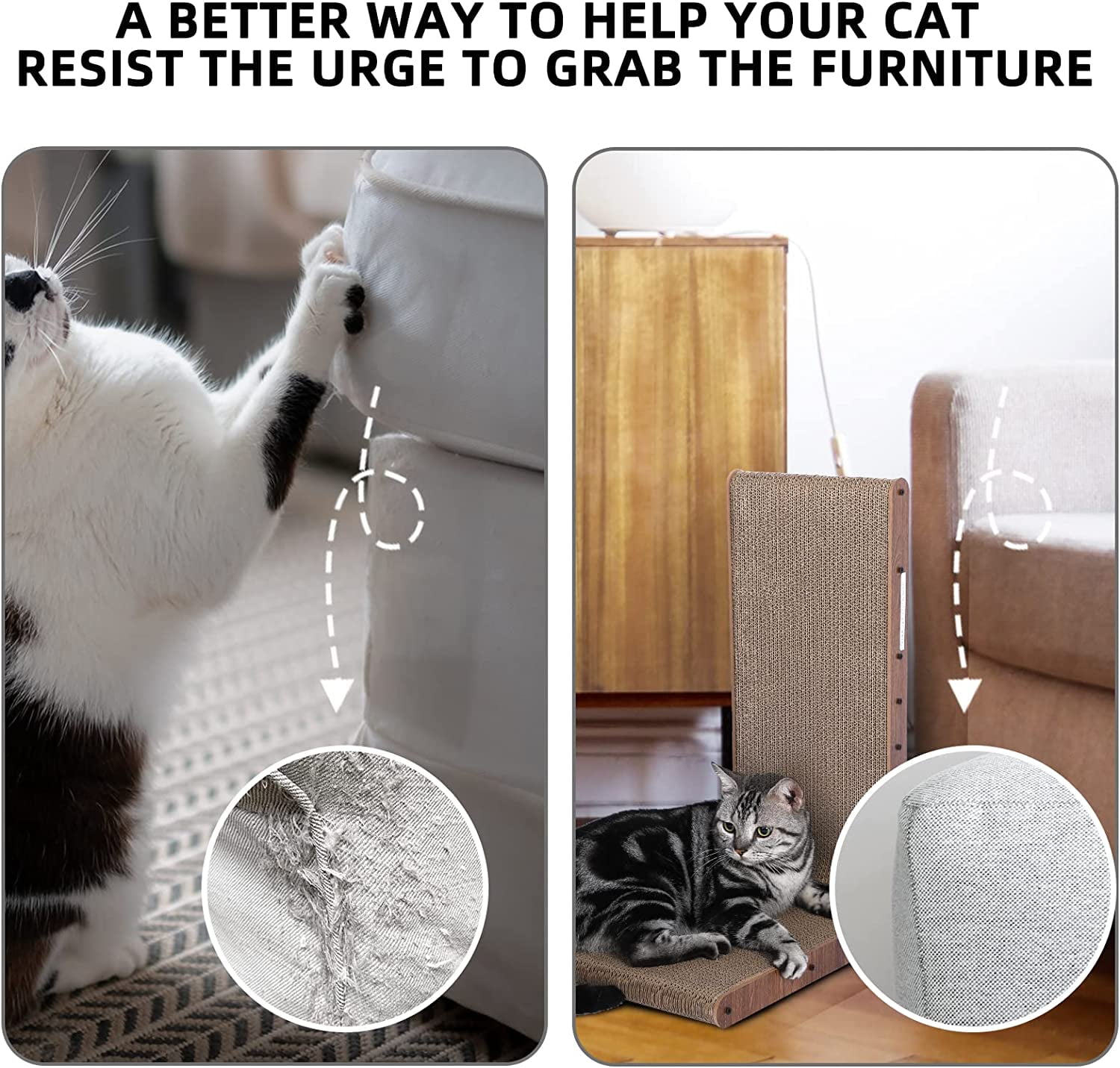 A BETTER WAY TO HELP YOUR CAT RESIST THE URGE TO GRAB THE FURNITURE