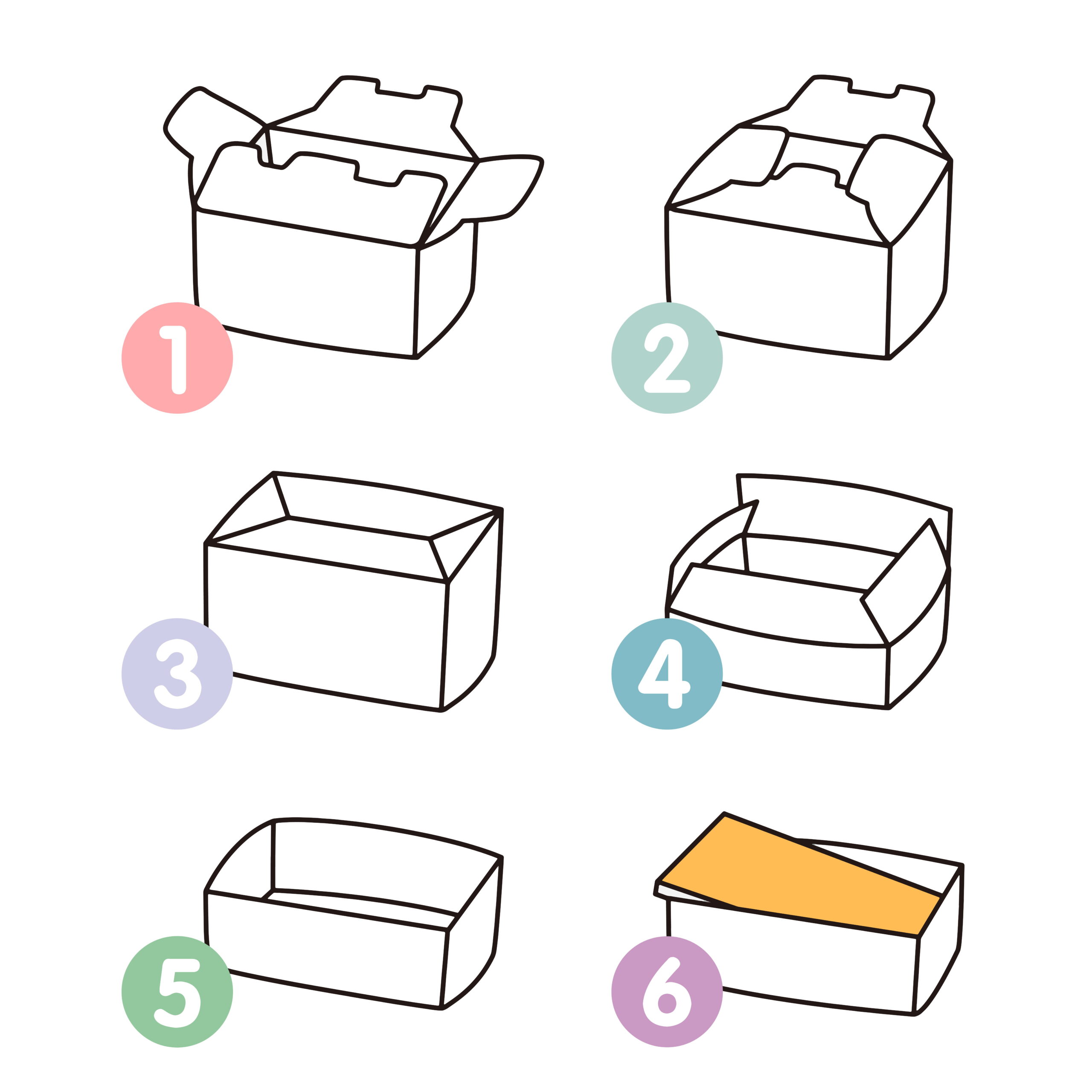 1
2
3
4
5
6