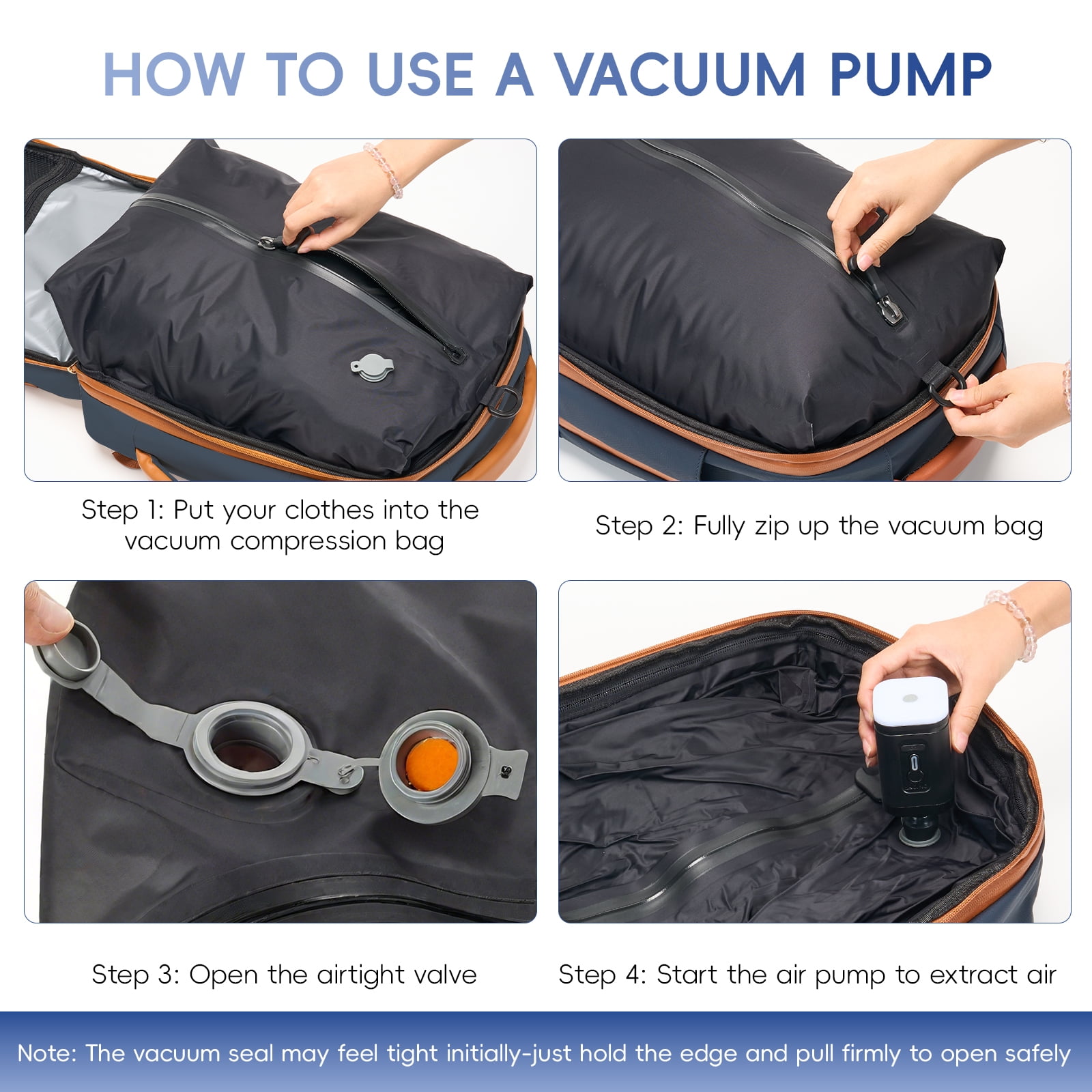 HOW TO USE A VACUUM PUMP

Step 1: Put your clothes into the vacuum compression bag

Step 2: Fully zip up the vacuum bag

Step 3: Open the airtight valve

Step 4: Start the air pump to extract air

Note: The vacuum seal may feel tight initially-just hold the edge and pull firmly to open safely