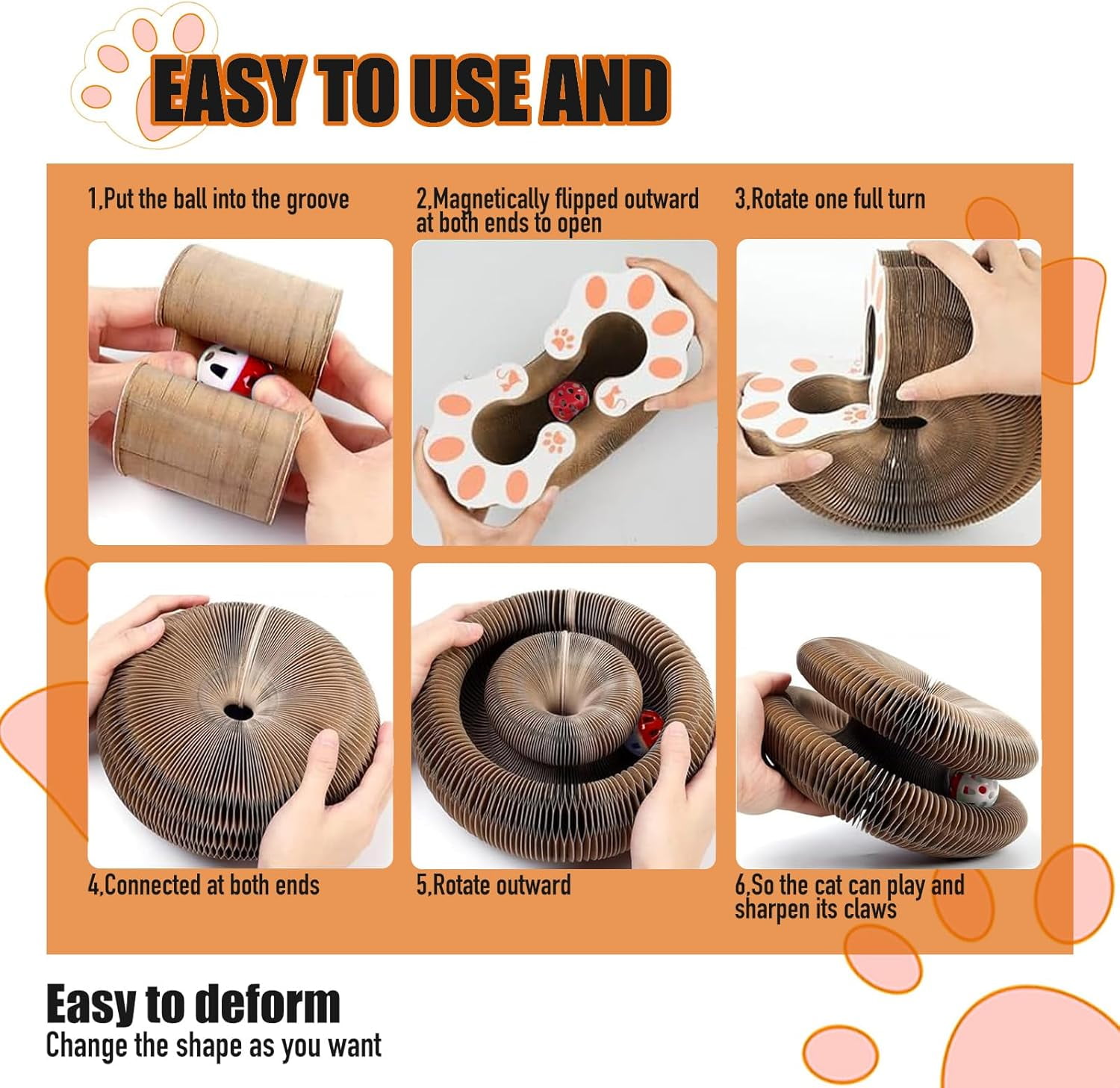 EASY TO USE AND

1,Put the ball into the groove

2,Magnetically flipped outward at both ends to open

3,Rotate one full turn

4,Connected at both ends

5,Rotate outward

6,So the cat can play and sharpen its claws

Easy to deform
Change the shape as you want