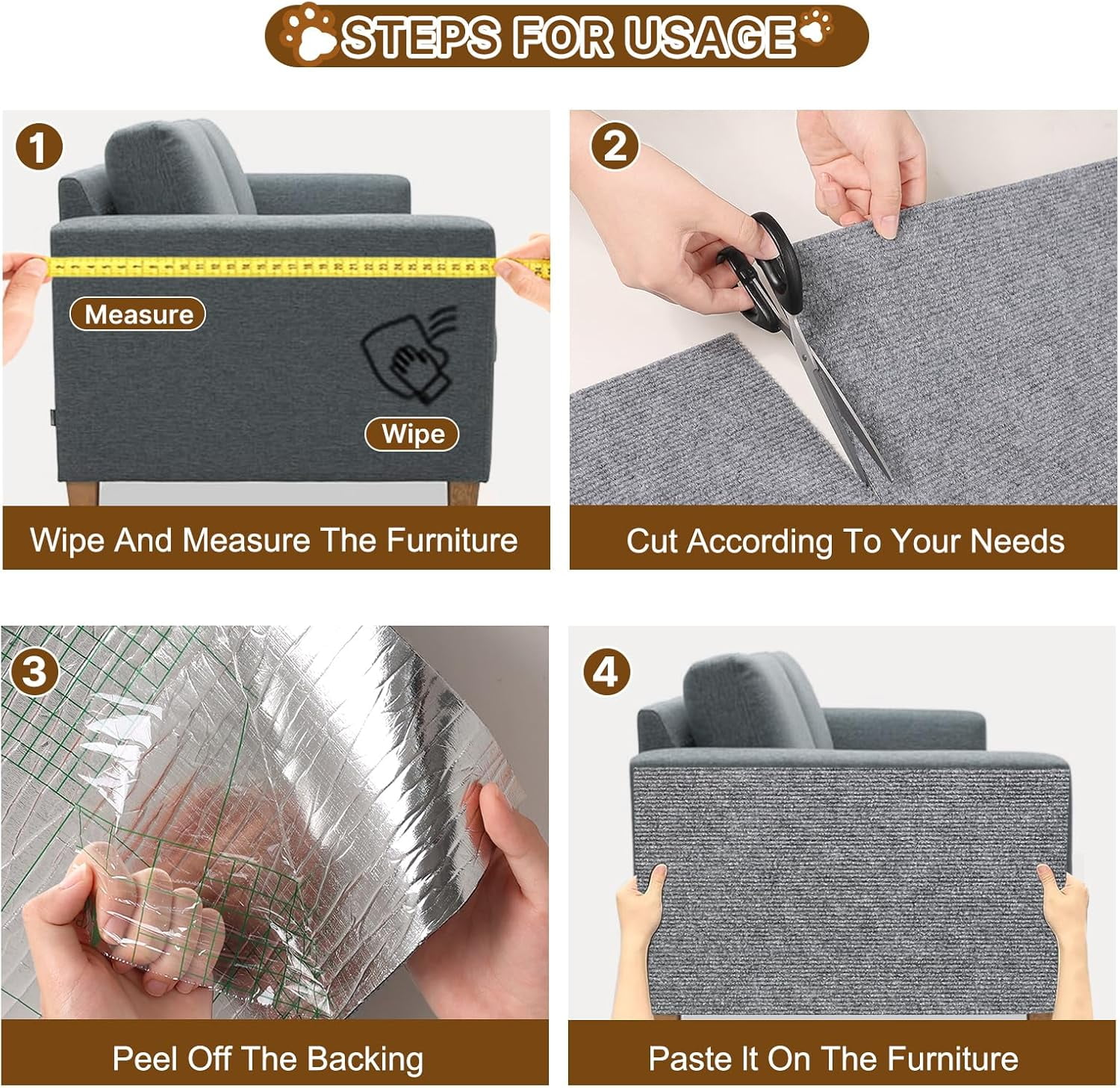 STEPS FOR USAGE

1

Measure

Wipe

Wipe And Measure The Furniture

2

Cut According To Your Needs

3

Peel Off The Backing

4

Paste It On The Furniture