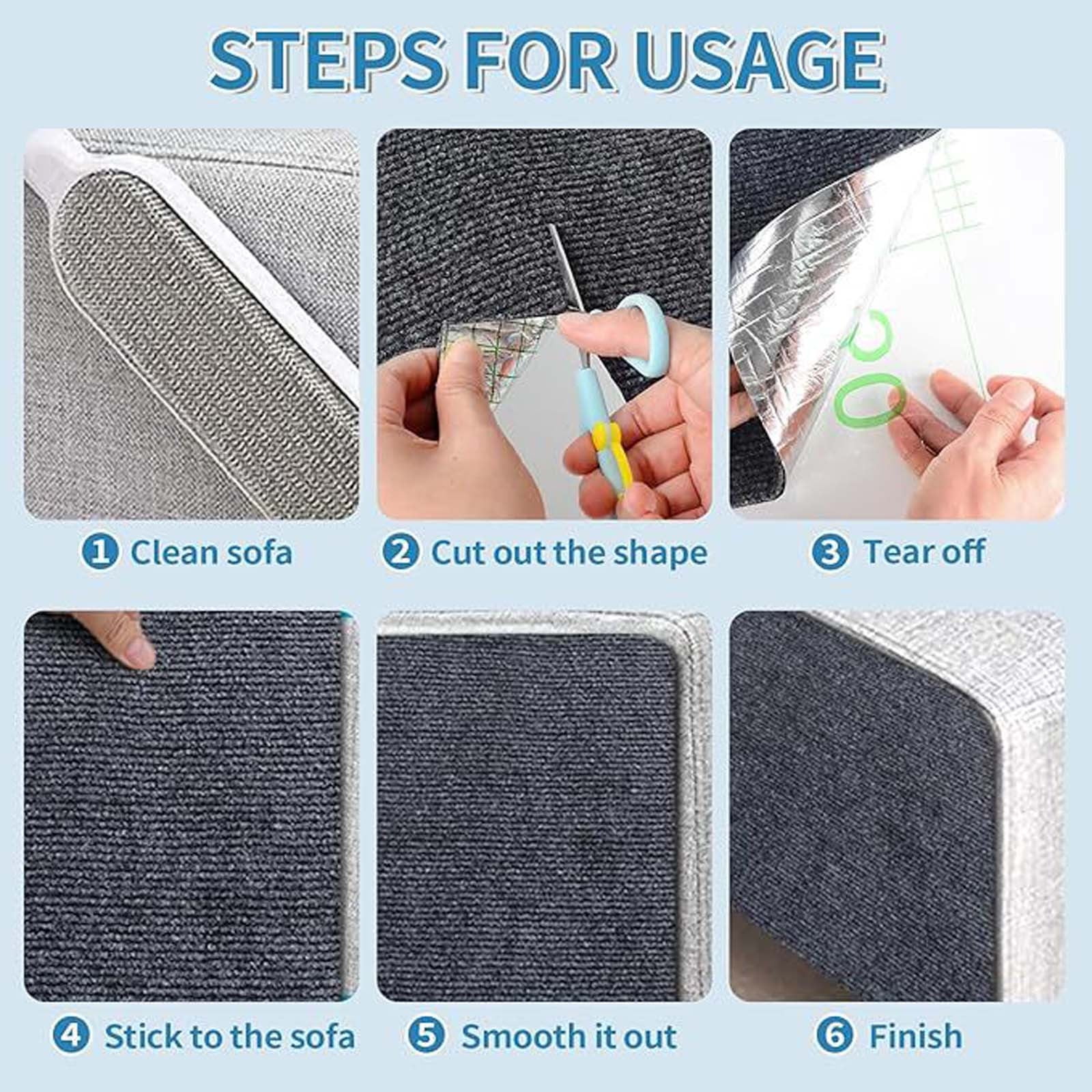 STEPS FOR USAGE

1 Clean sofa

2 Cut out the shape

3 Tear off

4 Stick to the sofa

5 Smooth it out

6 Finish