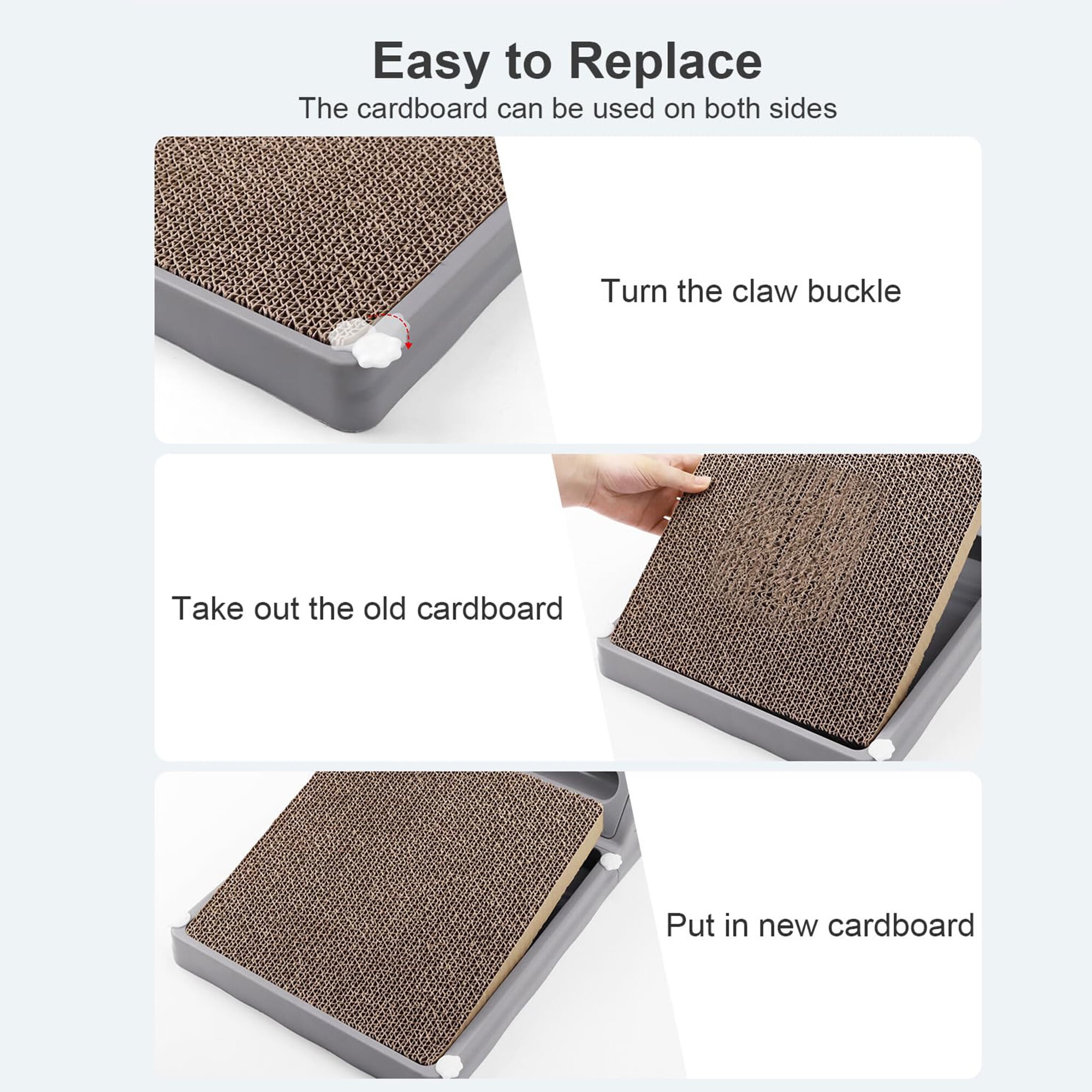 Easy to Replace

The cardboard can be used on both sides

Turn the claw buckle

Take out the old cardboard

Put in new cardboard