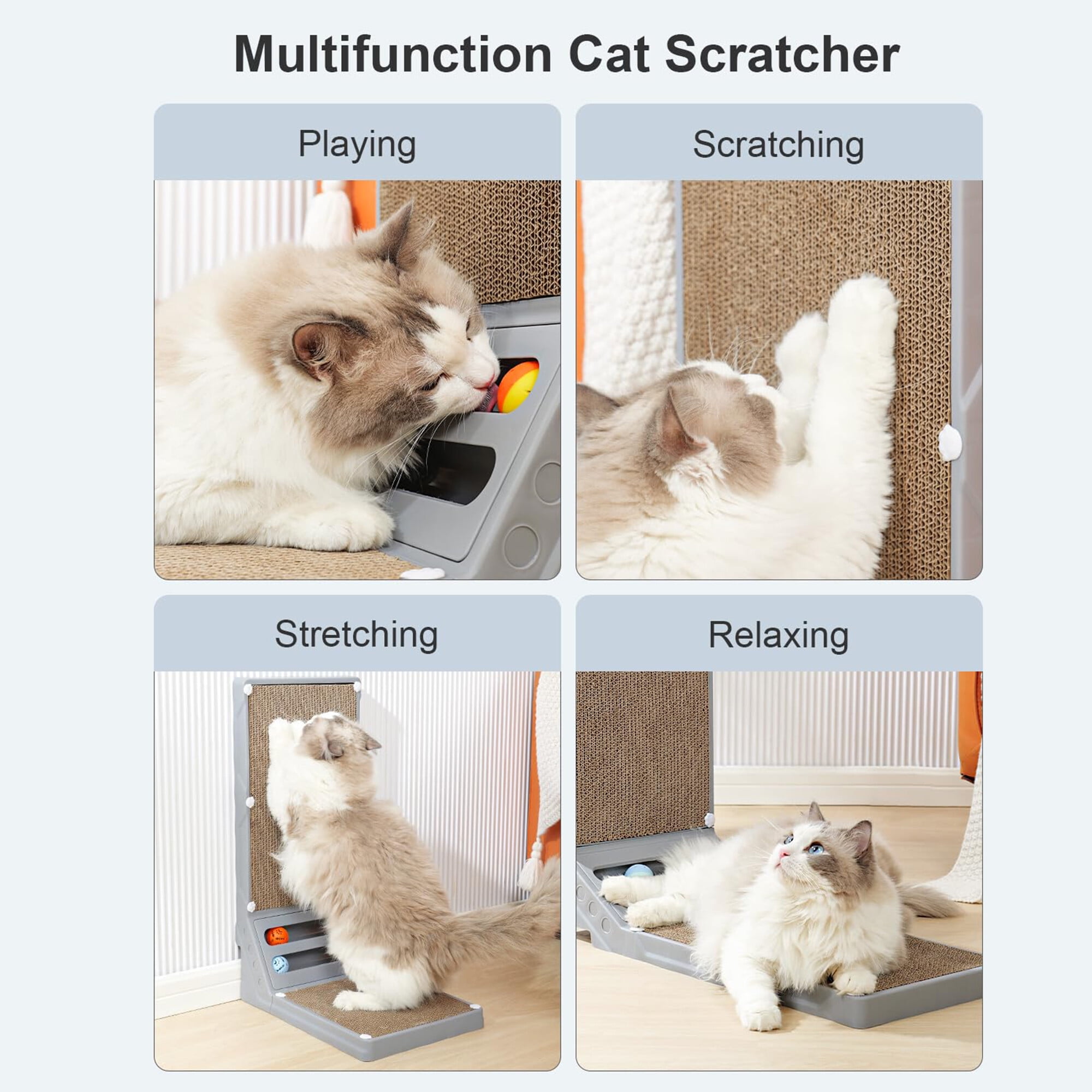 Multifunction Cat Scratcher

Playing

Scratching

Stretching

Relaxing