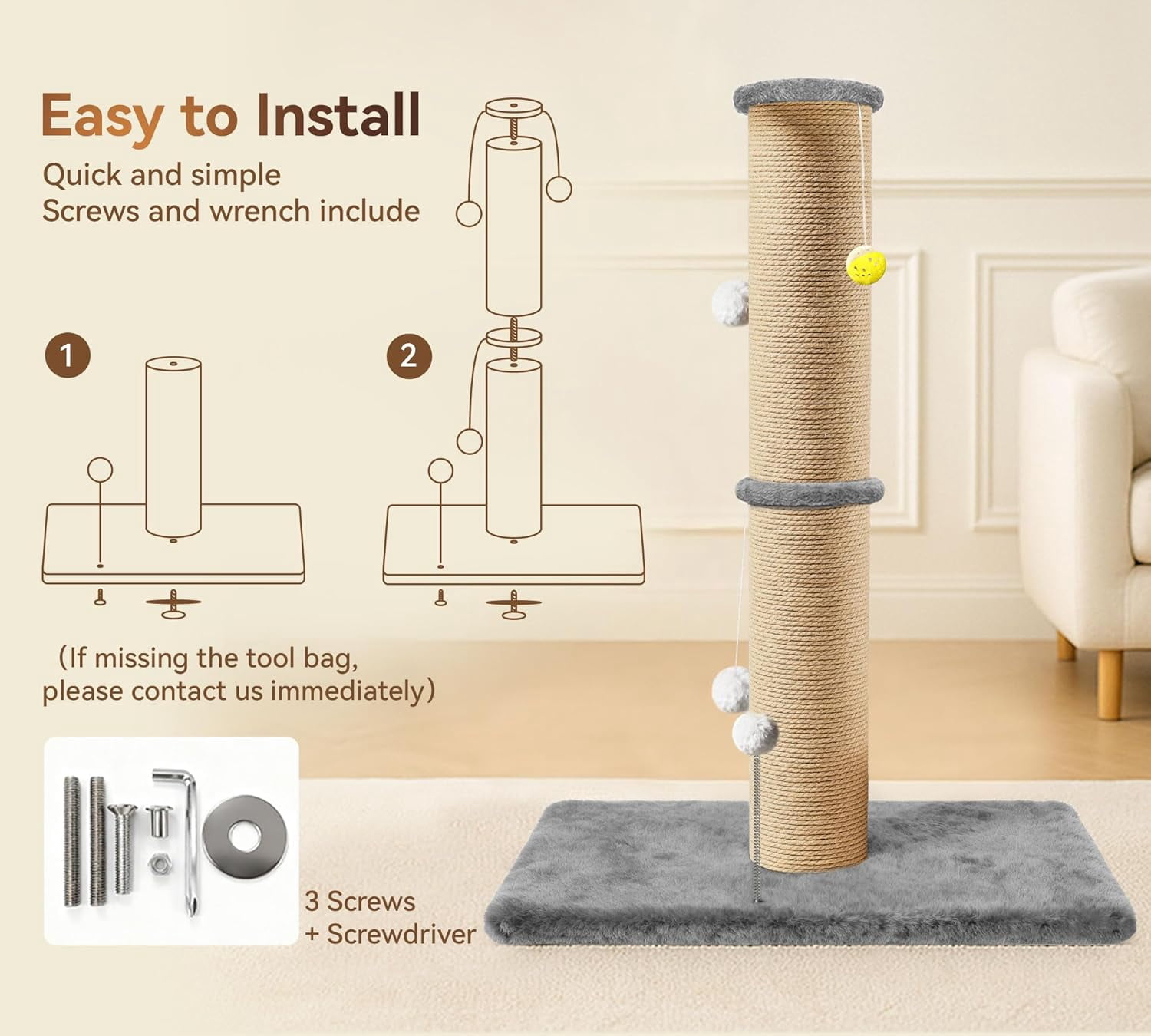 Easy to Install
Quick and simple
Screws and wrench include

1

2

(If missing the tool bag, please contact us immediately)

3 Screws
+ Screwdriver