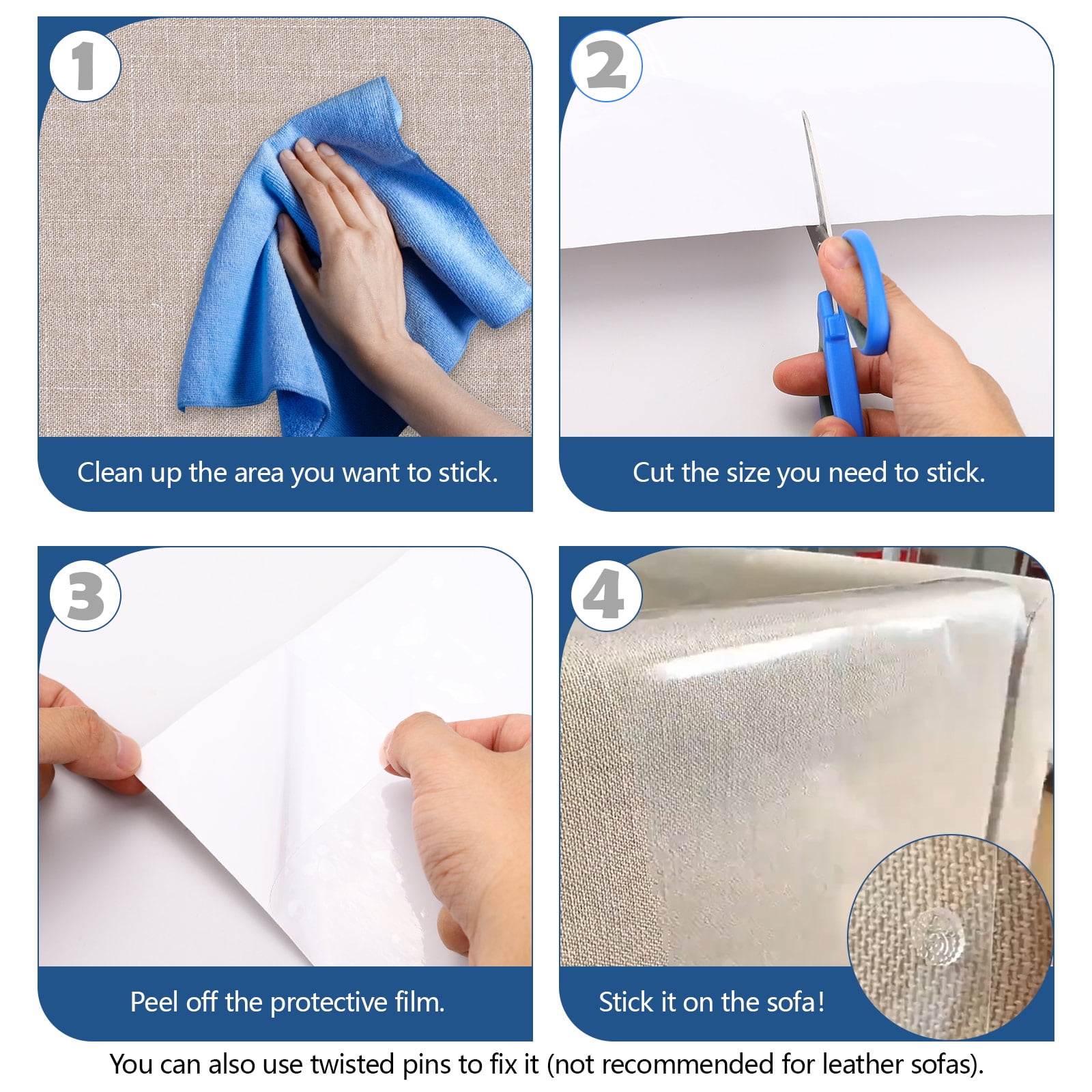 1

Clean up the area you want to stick.

2

Cut the size you need to stick.

3

Peel off the protective film.

4

Stick it on the sofa!

You can also use twisted pins to fix it (not recommended for leather sofas).