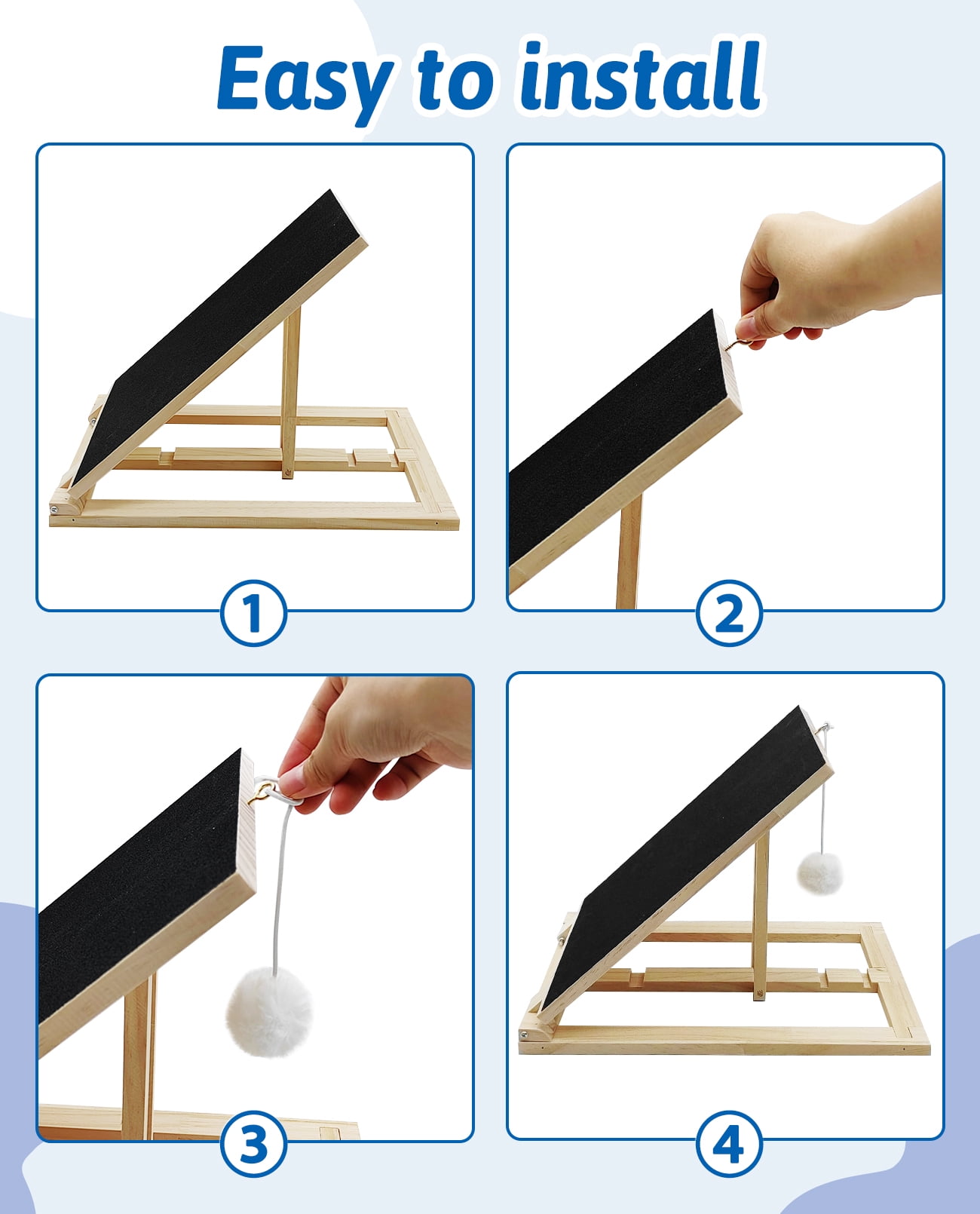 Easy to install

1

2

3

4