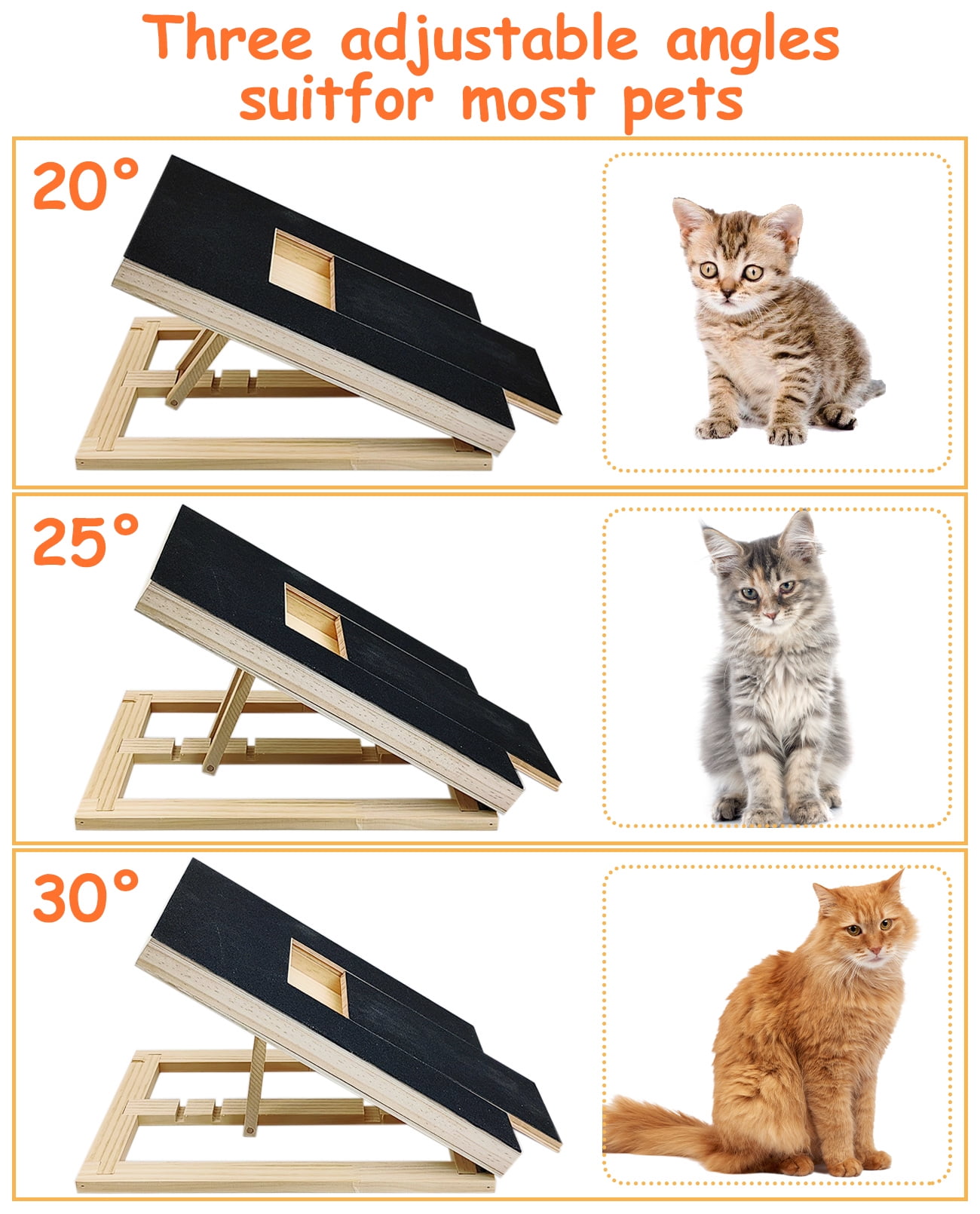 Three adjustable angles suitfor most pets

20°

25°

30°