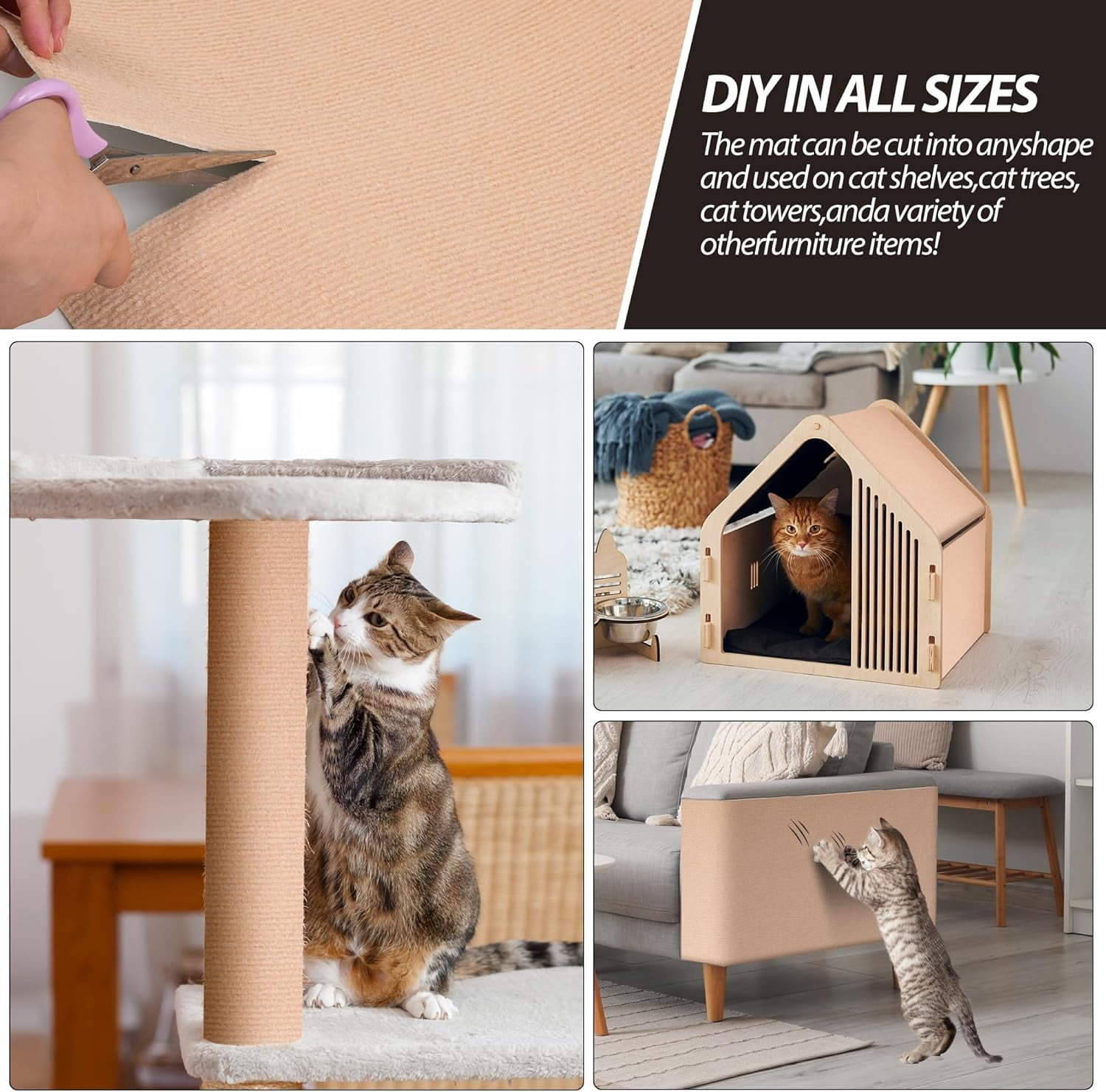 DIY IN ALL SIZES

The mat can be cut into anyshape and used on cat shelves,cat trees, cat towers,anda variety of otherfurniture items!