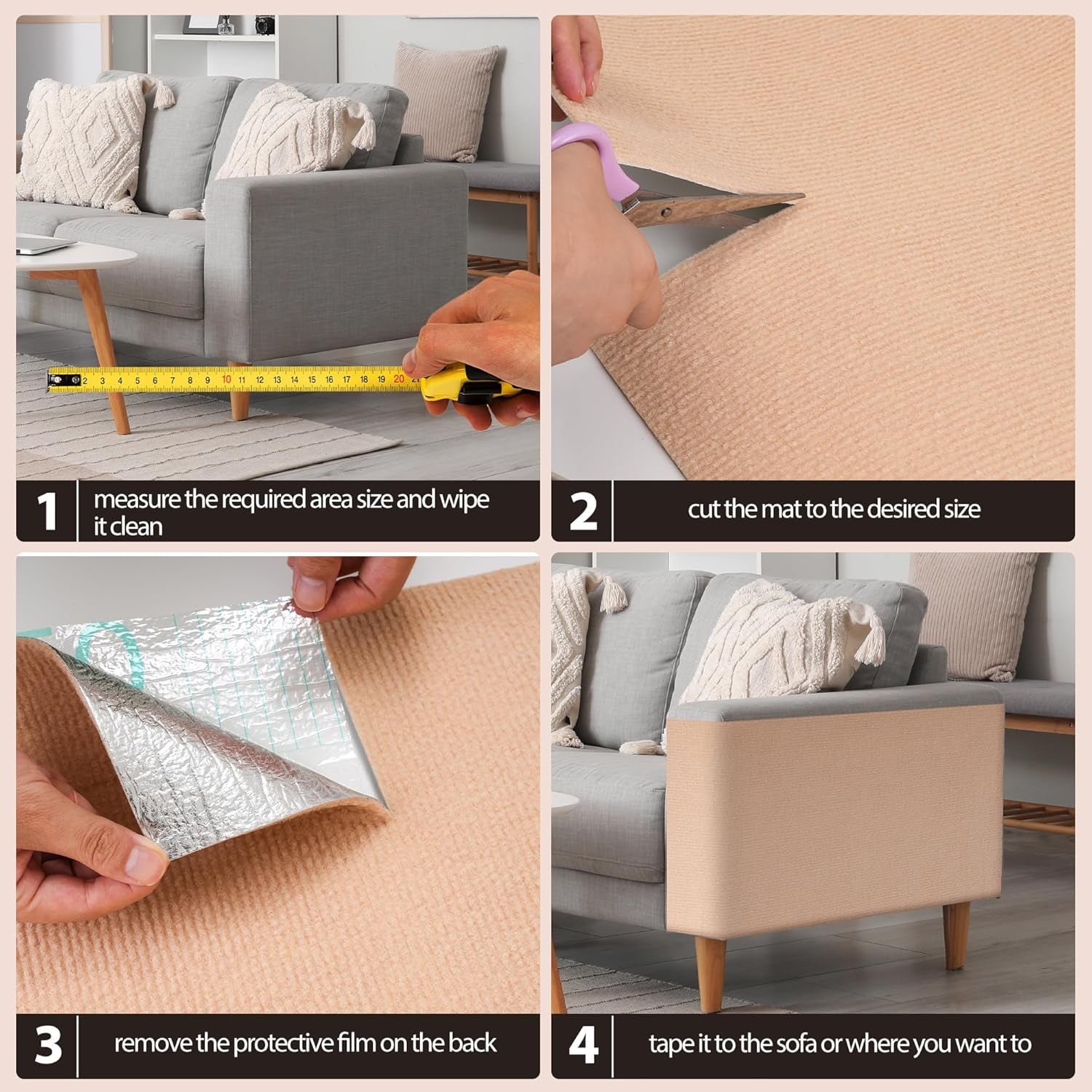 2 3 4 5 6 7 8 9 10 11 12 13 14 15 16 17 18 19 20

1 measure the required area size and wipe it clean

2 cut the mat to the desired size

3 remove the protective film on the back

4 tape it to the sofa or where you want to