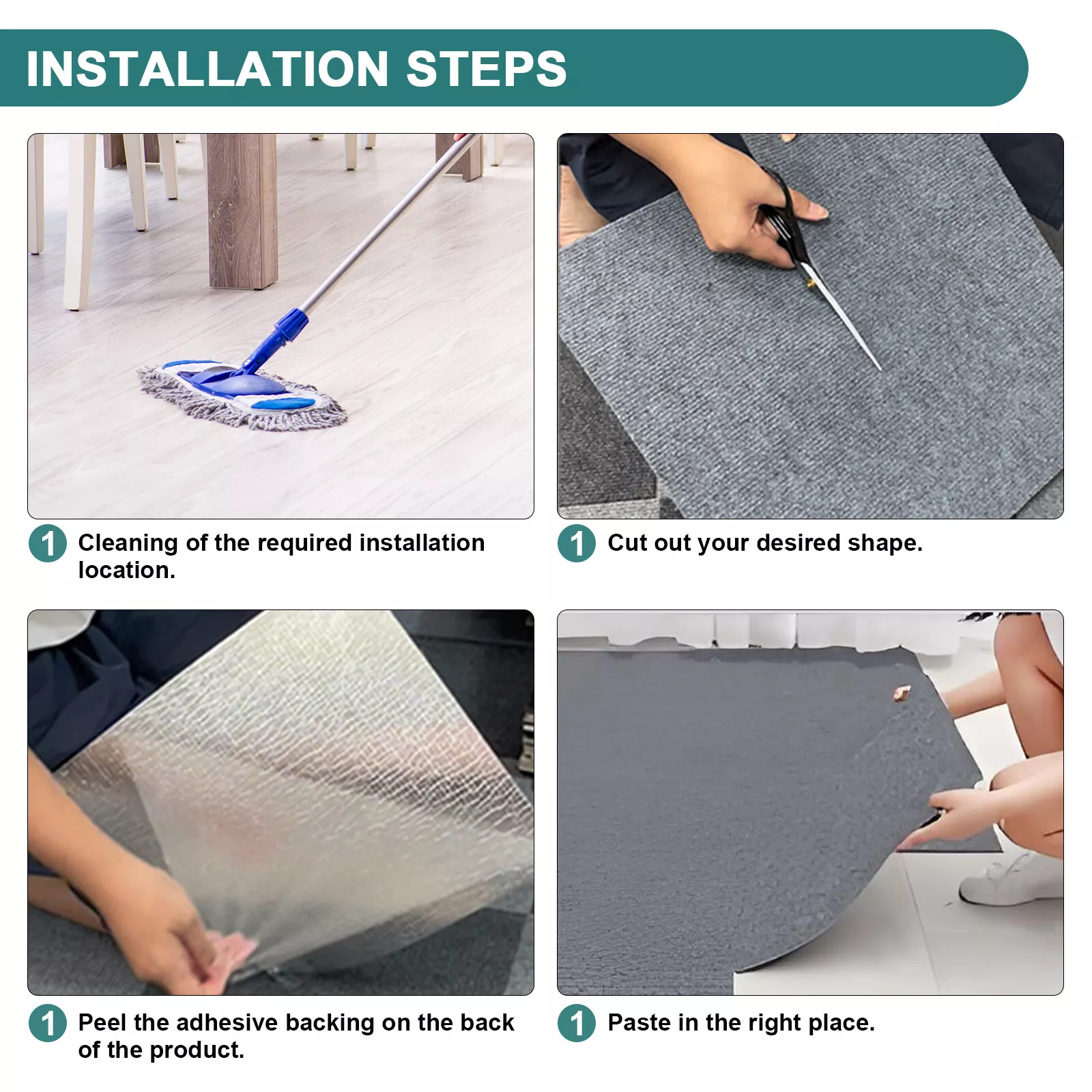 INSTALLATION STEPS

1 Cleaning of the required installation location.

1 Cut out your desired shape.

1 Peel the adhesive backing on the back of the product.

1 Paste in the right place.