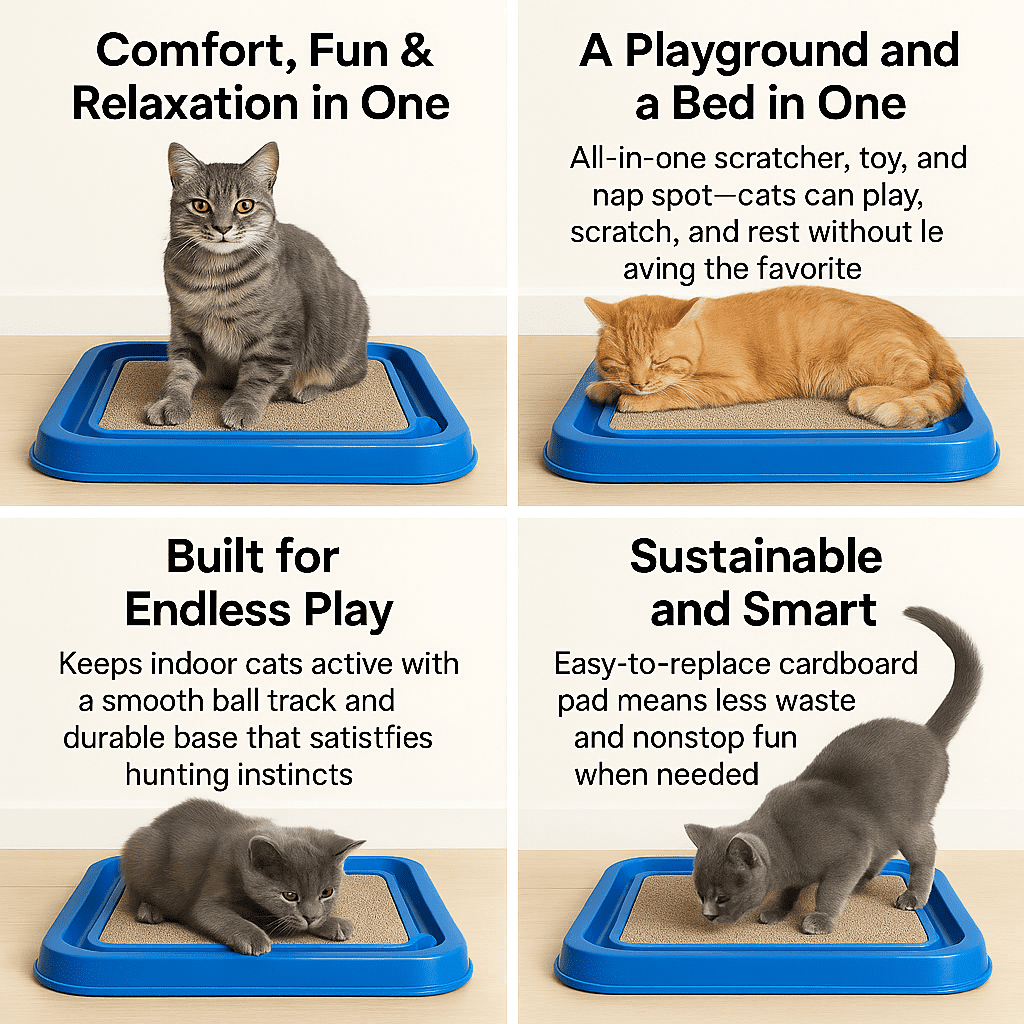 Comfort, Fun & Relaxation in One

A Playground and a Bed in One

All-in-one scratcher, toy, and nap spot—cats can play, scratch, and rest without le aving the favorite

Built for Endless Play

Keeps indoor cats active with a smooth ball track and durable base that satistfies hunting instincts

Sustainable and Smart

Easy-to-replace cardboard pad means less waste and nonstop fun when needed