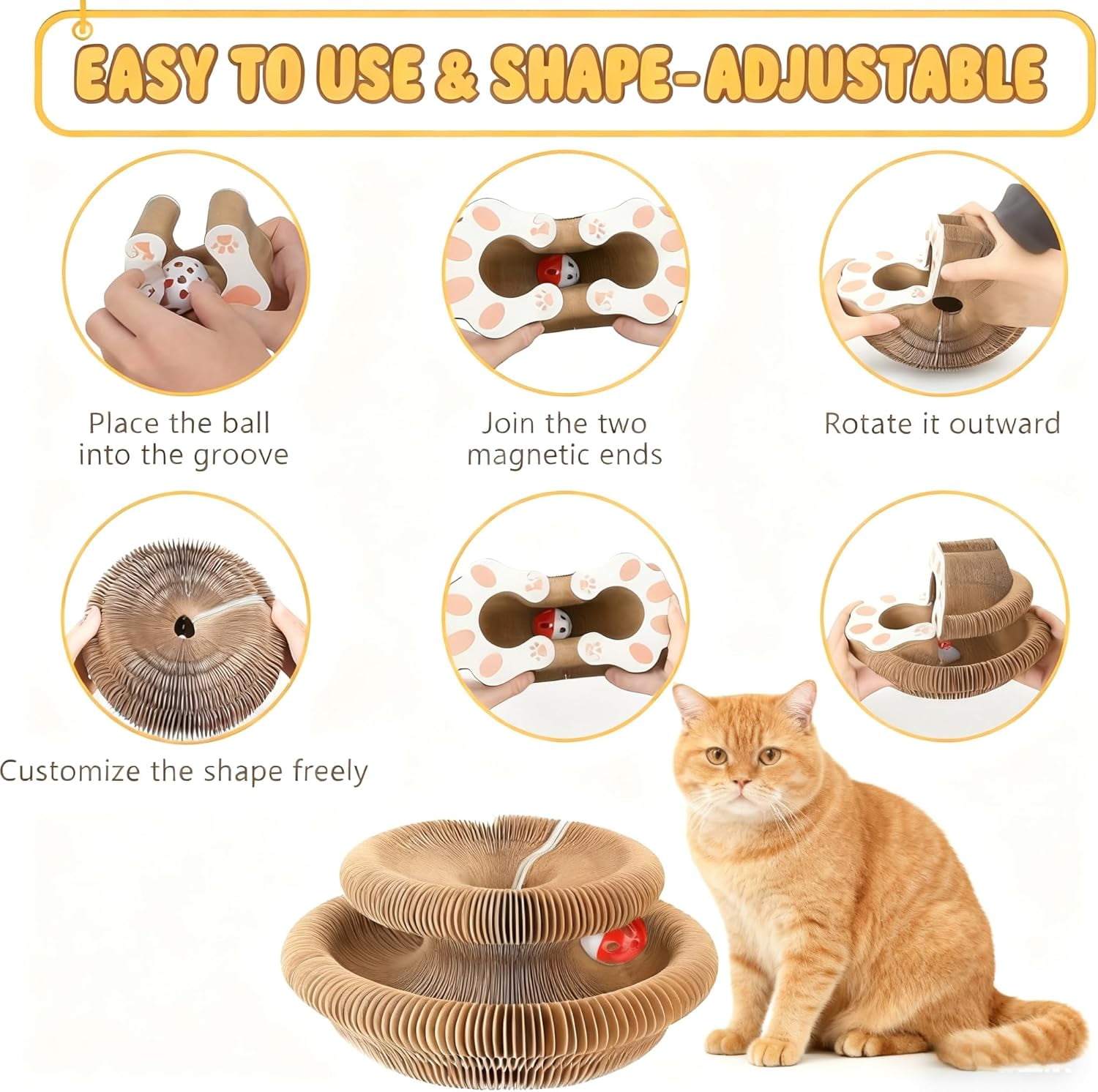 EASY TO USE & SHAPE-ADJUSTABLE

Place the ball into the groove

Join the two magnetic ends

Rotate it outward

Customize the shape freely