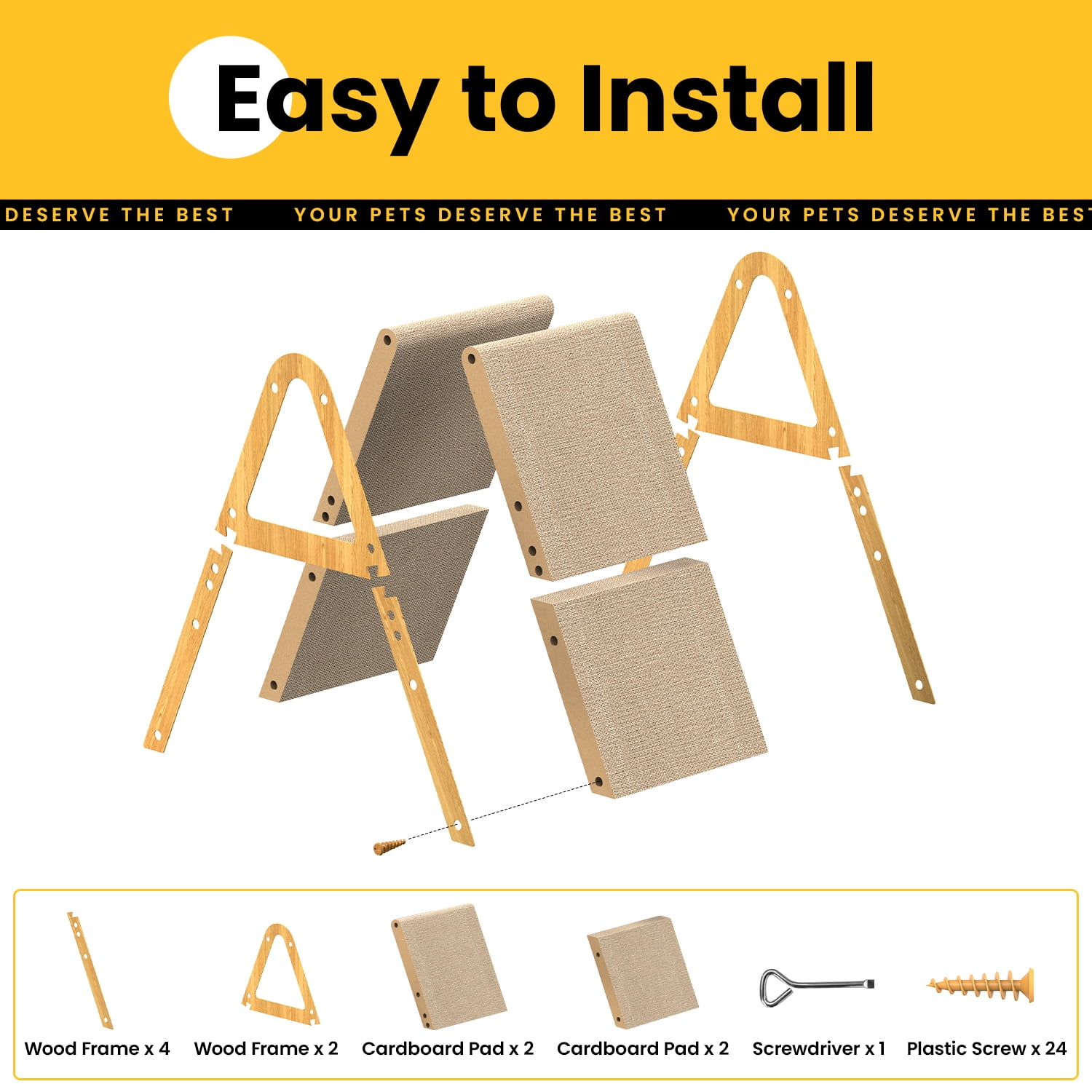 Easy to Install

DESERVE THE BEST YOUR PETS DESERVE THE BEST YOUR PETS DESERVE THE BEST

Wood Frame x 4 Wood Frame x 2 Cardboard Pad x 2 Cardboard Pad x 2 Screwdriver x 1 Plastic Screw x 24