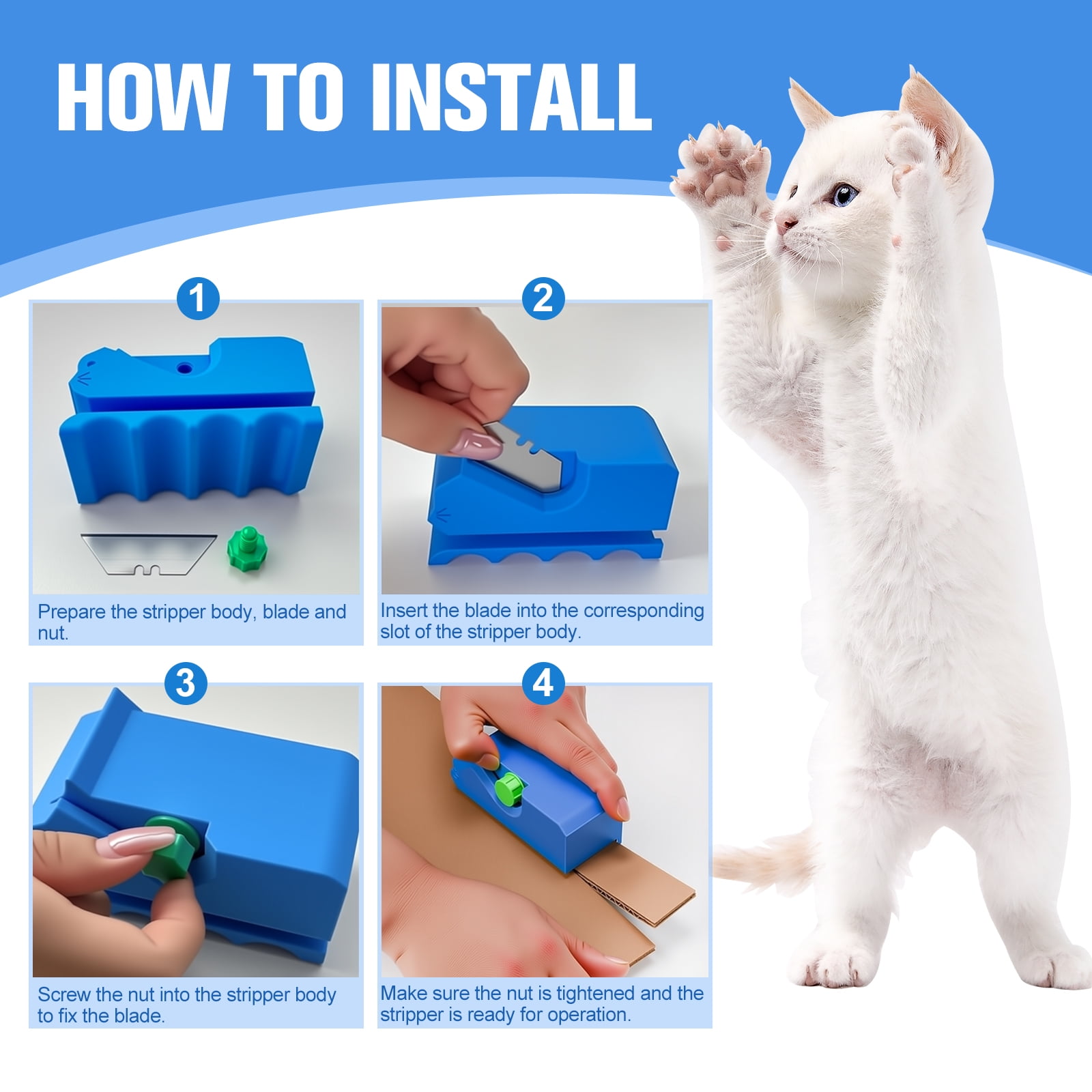 HOW TO INSTALL

1

Prepare the stripper body, blade and nut.

2

Insert the blade into the corresponding slot of the stripper body.

3

Screw the nut into the stripper body to fix the blade.

4

Make sure the nut is tightened and the stripper is ready for operation.