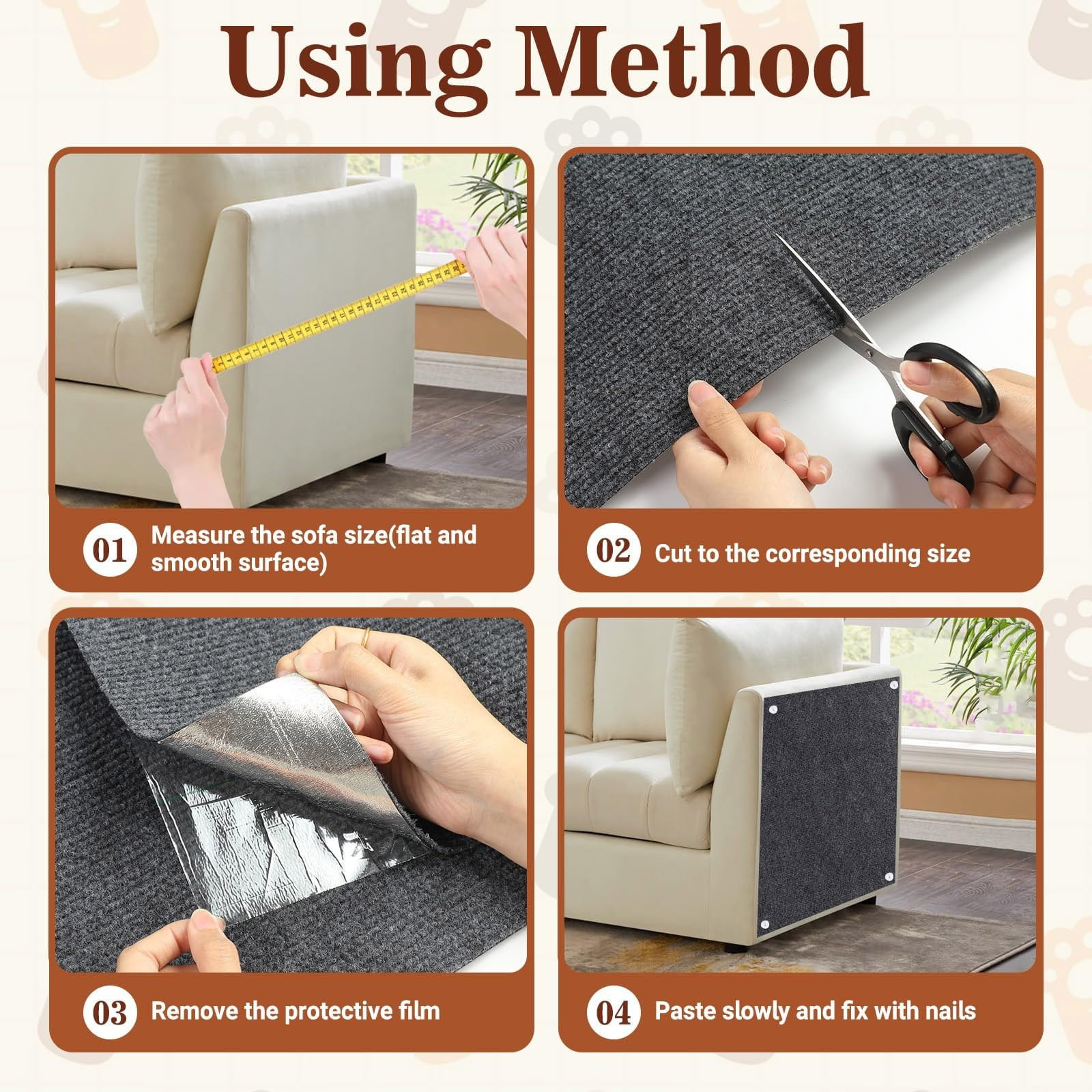 Using Method

01 Measure the sofa size(flat and smooth surface)

02 Cut to the corresponding size

03 Remove the protective film

04 Paste slowly and fix with nails