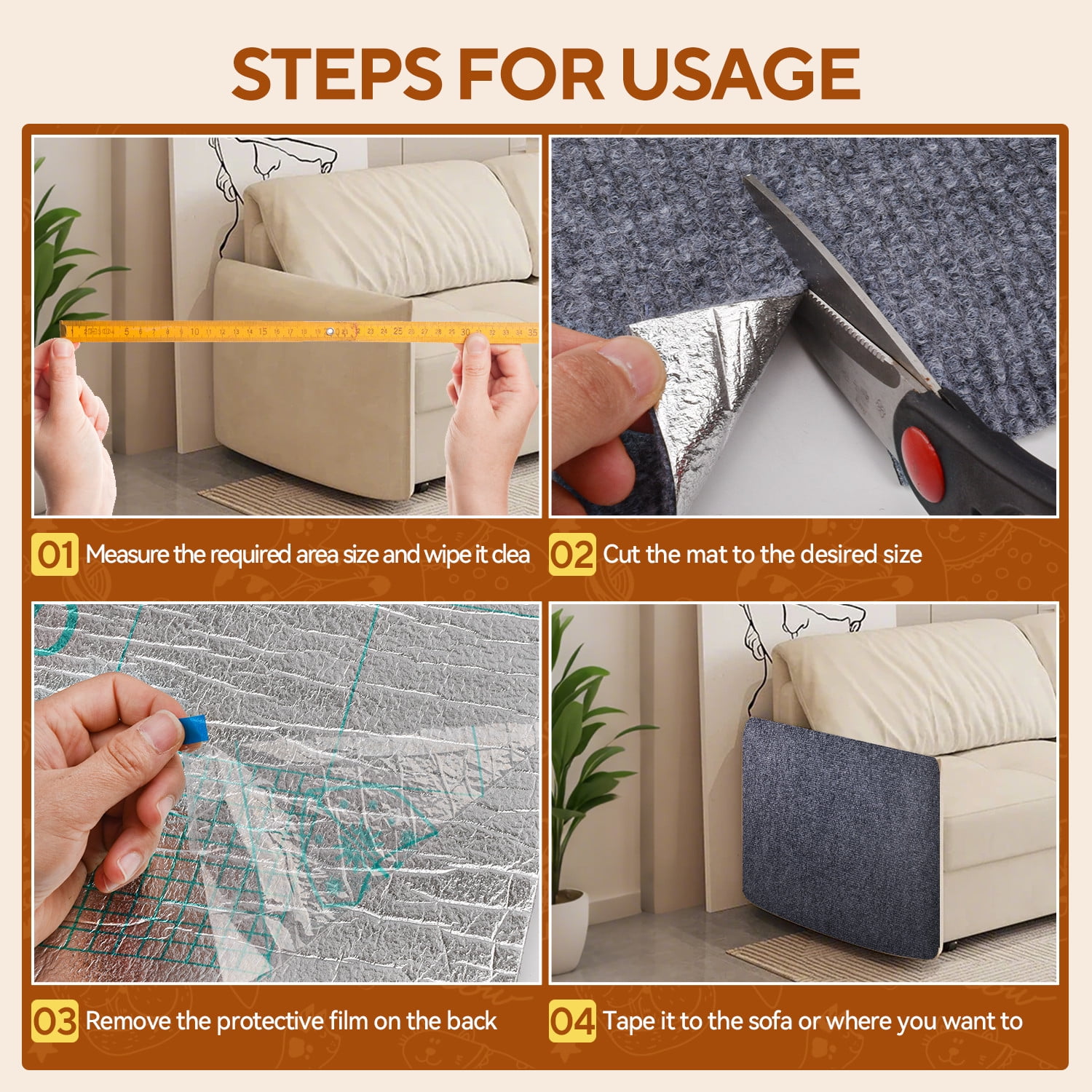 STEPS FOR USAGE

01 Measure the required area size and wipe it clea

02 Cut the mat to the desired size

03 Remove the protective film on the back

04 Tape it to the sofa or where you want to