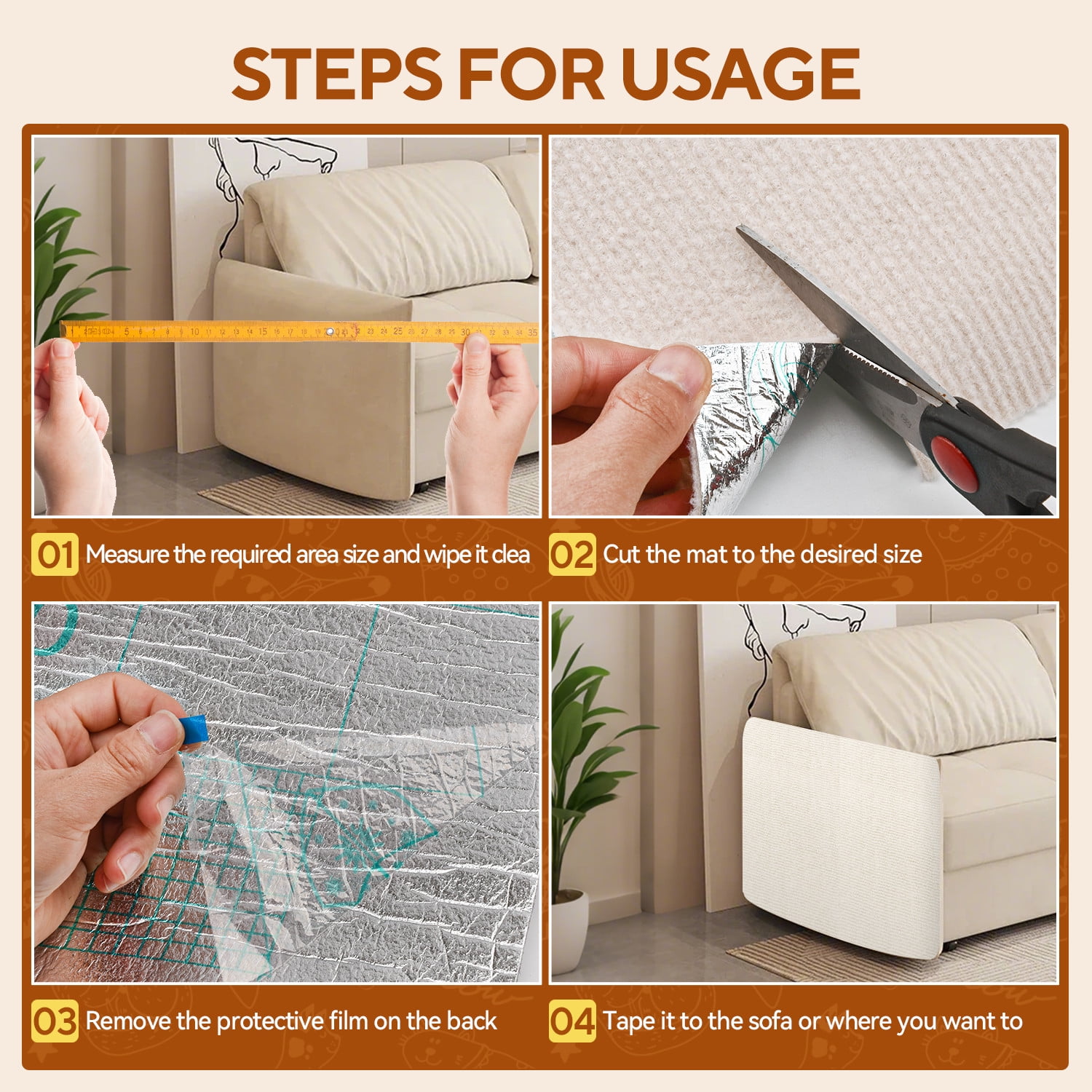 STEPS FOR USAGE

01 Measure the required area size and wipe it clea

02 Cut the mat to the desired size

03 Remove the protective film on the back

04 Tape it to the sofa or where you want to