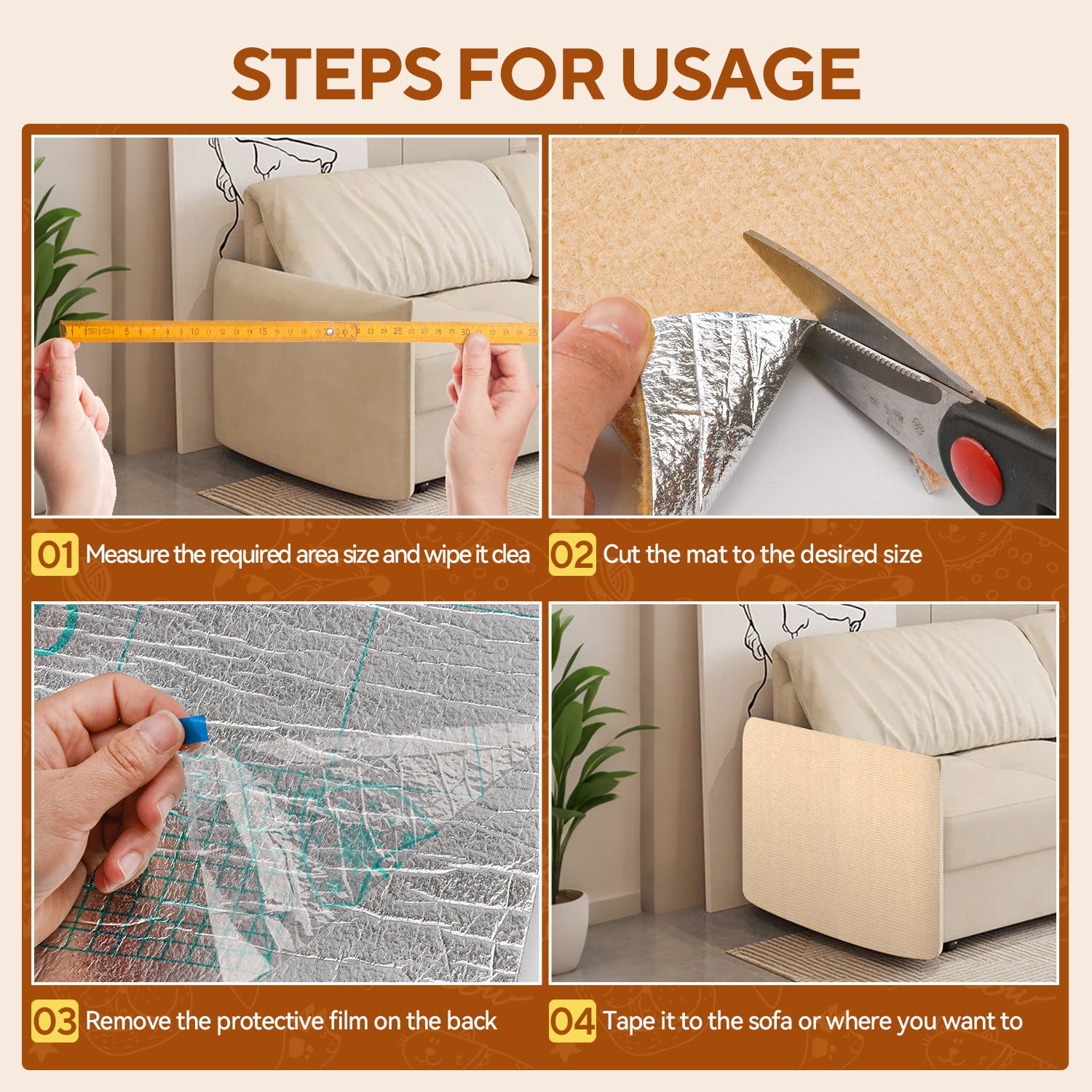 STEPS FOR USAGE

01 Measure the required area size and wipe it clea

02 Cut the mat to the desired size

03 Remove the protective film on the back

04 Tape it to the sofa or where you want to