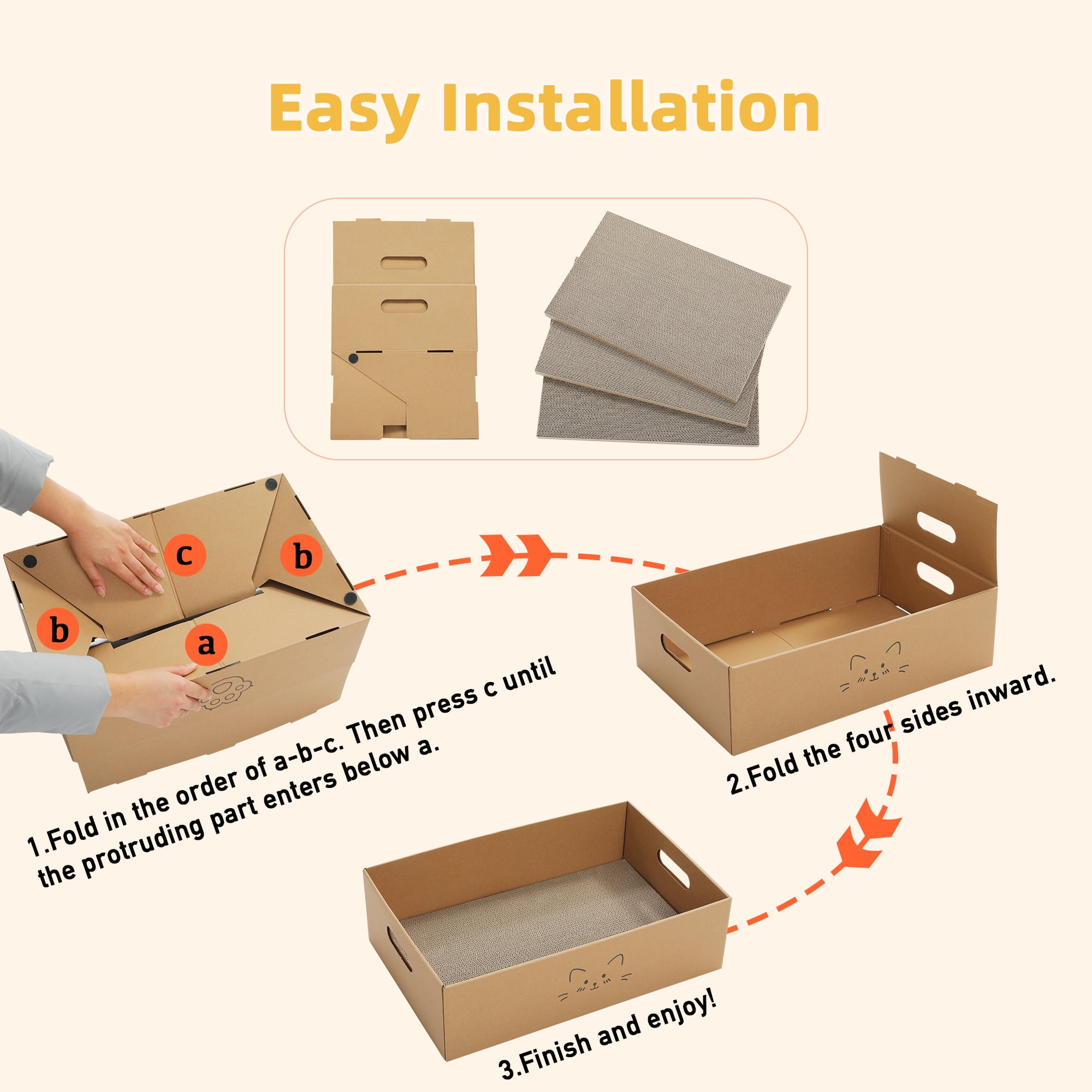 Easy Installation

c

b

b

a

1.Fold in the order of a-b-c. Then press c until the protruding part enters below a.

2.Fold the four sides inward.

3.Finish and enjoy!