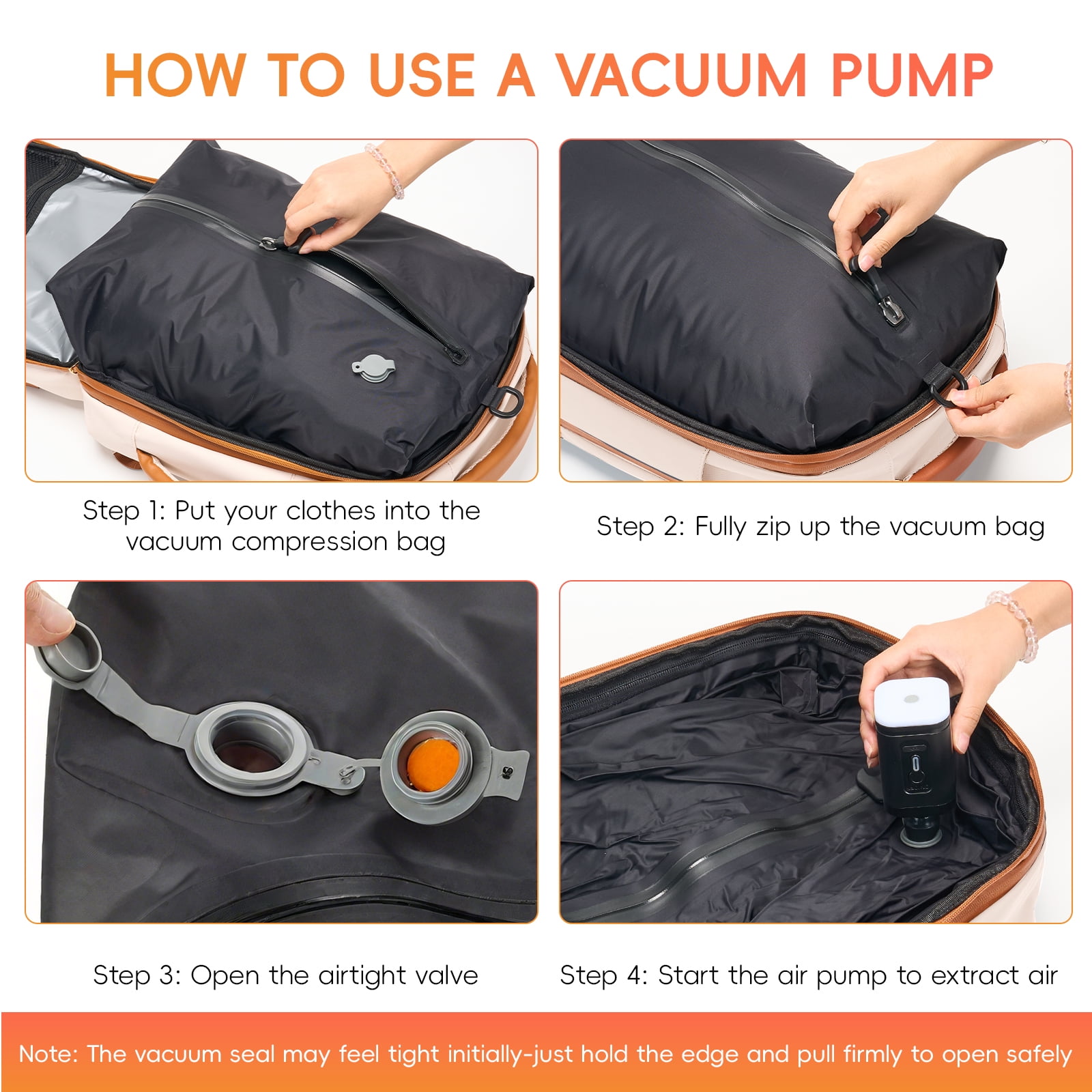 HOW TO USE A VACUUM PUMP

Step 1: Put your clothes into the vacuum compression bag

Step 2: Fully zip up the vacuum bag

Step 3: Open the airtight valve

Step 4: Start the air pump to extract air

Note: The vacuum seal may feel tight initially-just hold the edge and pull firmly to open safely