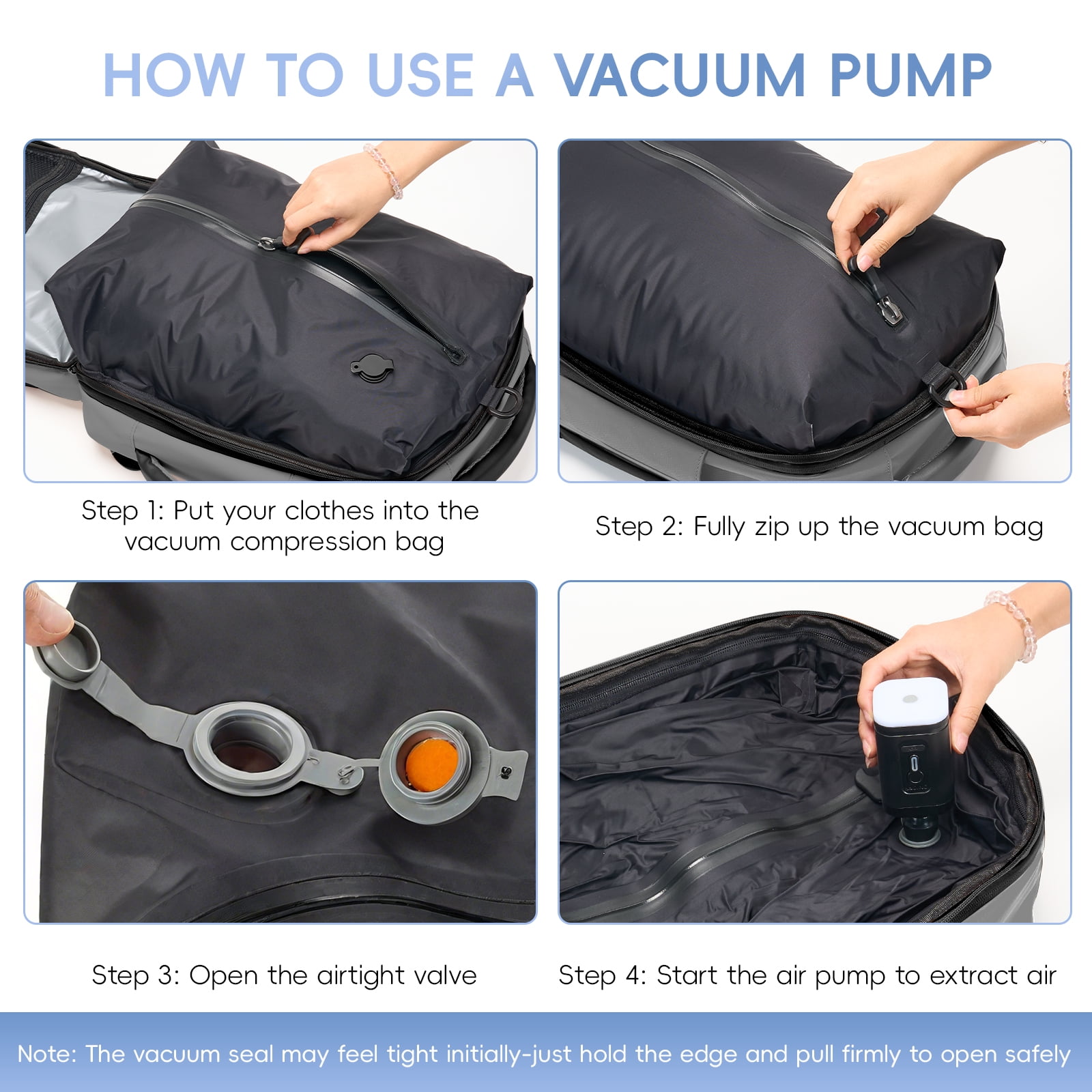 HOW TO USE A VACUUM PUMP

Step 1: Put your clothes into the vacuum compression bag

Step 2: Fully zip up the vacuum bag

Step 3: Open the airtight valve

Step 4: Start the air pump to extract air

Note: The vacuum seal may feel tight initially-just hold the edge and pull firmly to open safely